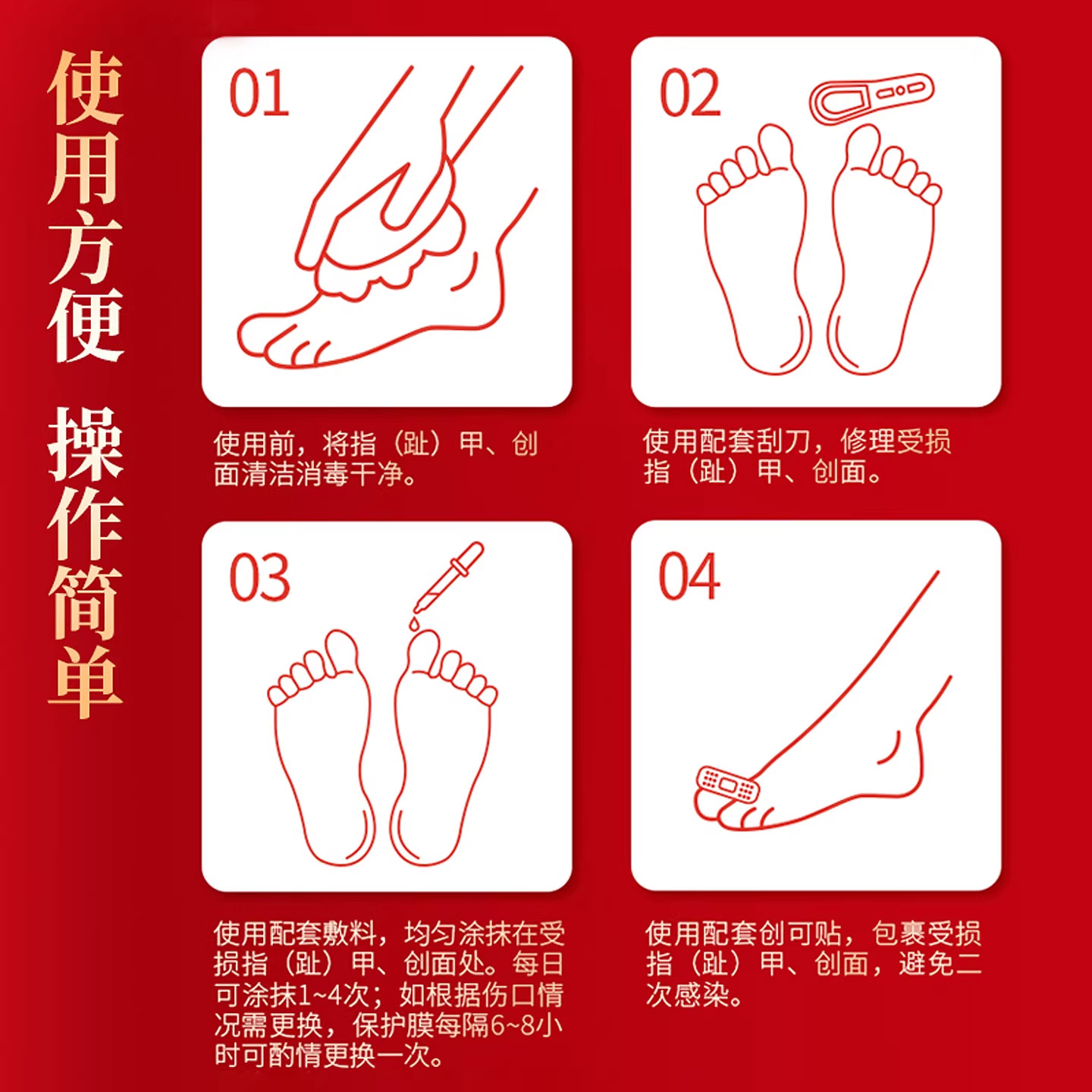 使用方便
操作简单

01

使用前，将指（趾）甲、创面清洁消毒干净。

02

使用配套刮刀，修理受损指（趾）甲、创面。

03

使用配套敷料，均匀涂抹在受损指（趾）甲、创面处。每日可涂抹1~4次；如根据伤口情况需更换，保护膜每隔6~8小时可酌情更换一次。

04

使用配套创可贴，包裹受损指（趾）甲、创面，避免二次感染。