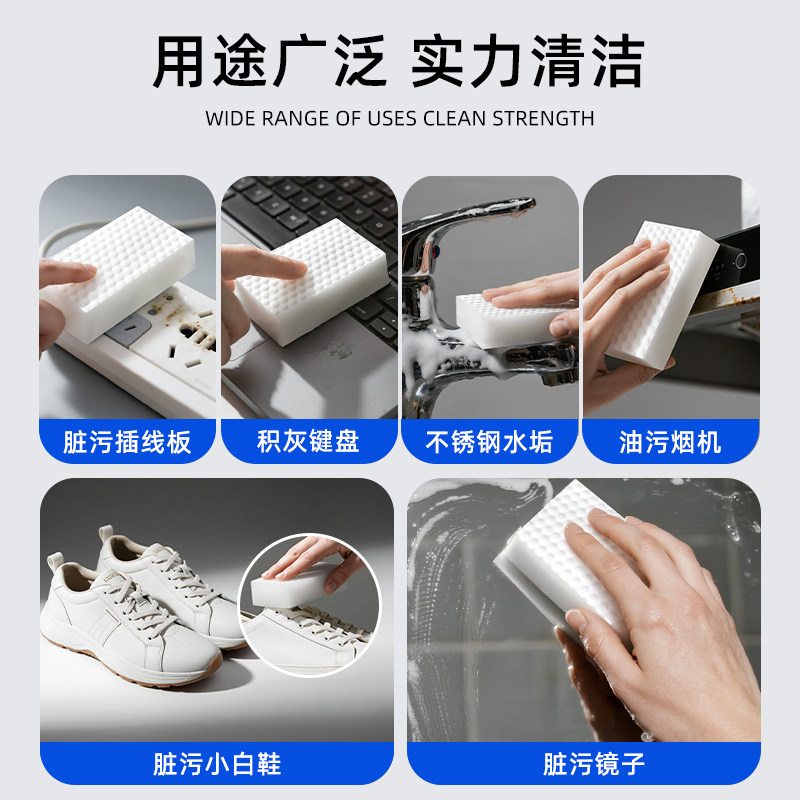 用途广泛 实力清洁

WIDE RANGE OF USES CLEAN STRENGTH

脏污插线板

积灰键盘

不锈钢水垢

油污烟机

脏污小白鞋

脏污镜子