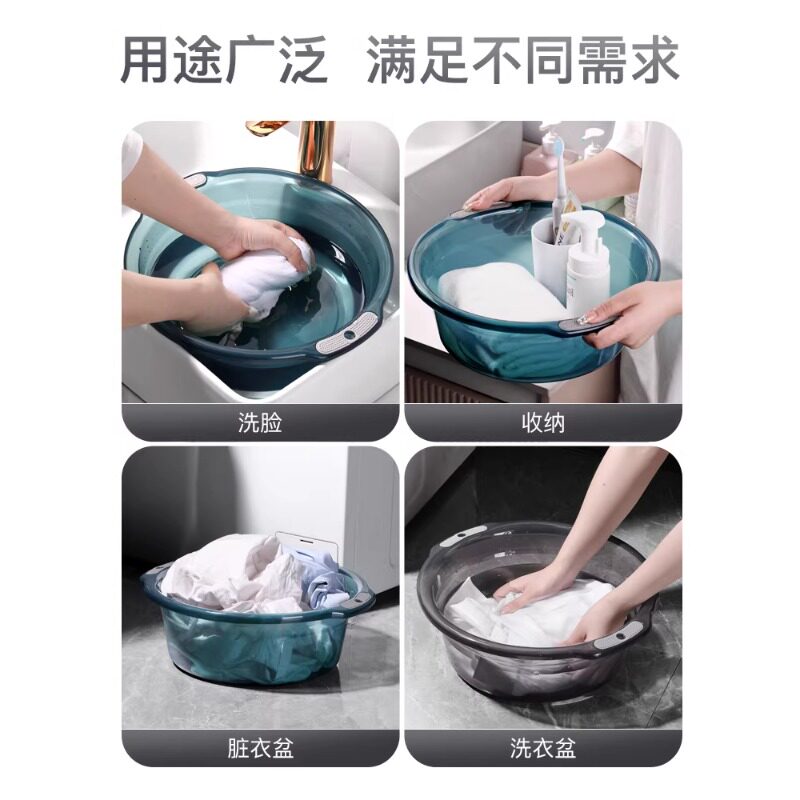 用途广泛 满足不同需求

洗脸

收纳

脏衣盆

洗衣盆