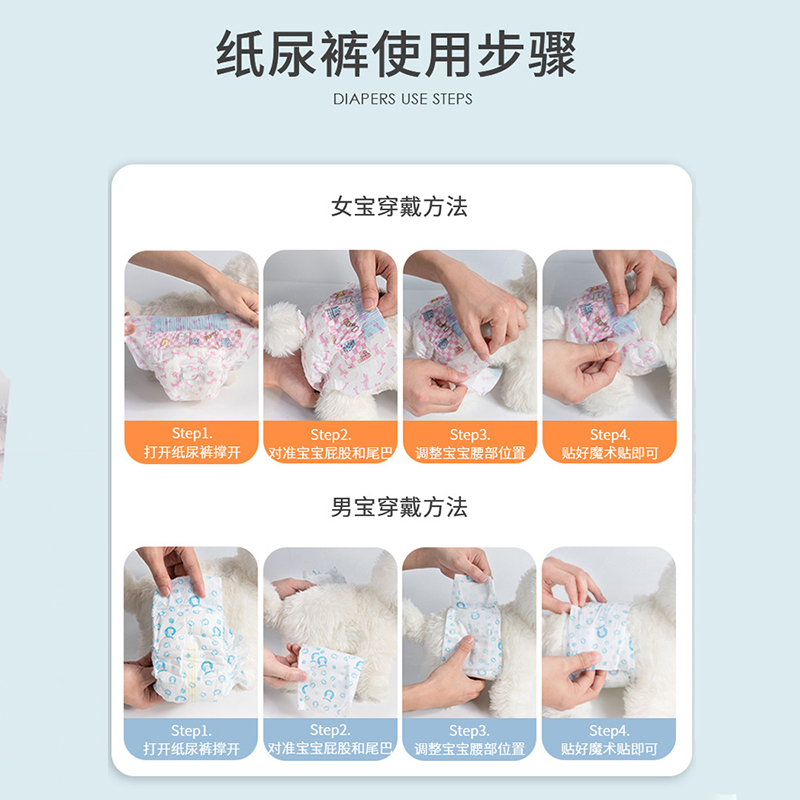 纸尿裤使用步骤

DIAPERS USE STEPS

女宝穿戴方法

Step1.
打开纸尿裤撑开

Step2.
对准宝宝屁股和尾巴

Step3.
调整宝宝腰部位置

Step4.
贴好魔术贴即可

男宝穿戴方法

Step1.
打开纸尿裤撑开

Step2.
对准宝宝屁股和尾巴

Step3.
调整宝宝腰部位置

Step4.
贴好魔术贴即可