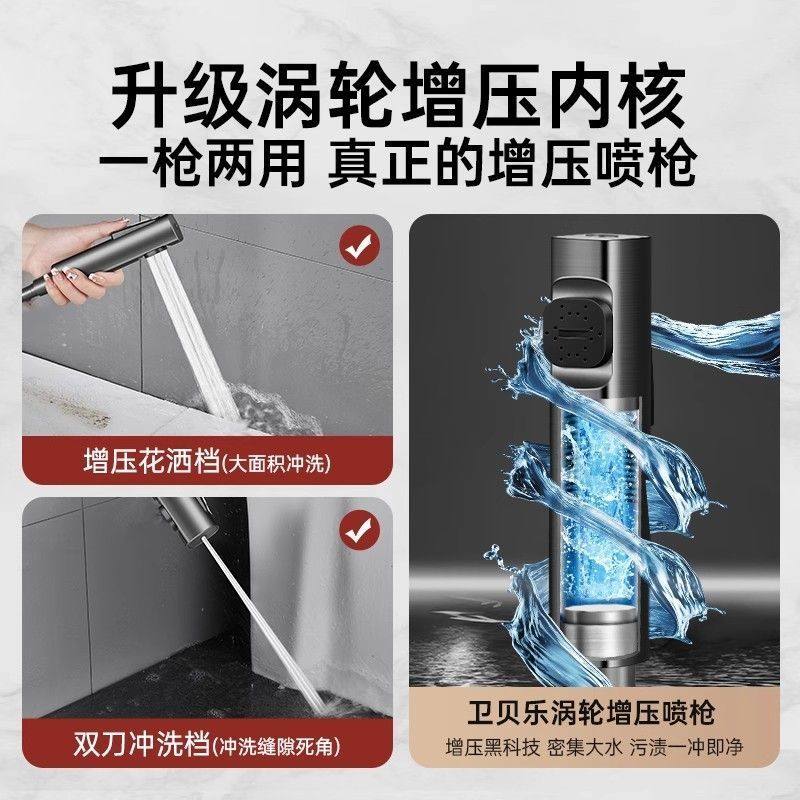 升级涡轮增压内核
一枪两用 真正的增压喷枪

增压花洒档(大面积冲洗)

双刀冲洗档(冲洗缝隙死角)

卫贝乐涡轮增压喷枪
增压黑科技 密集大水 污渍一冲即净