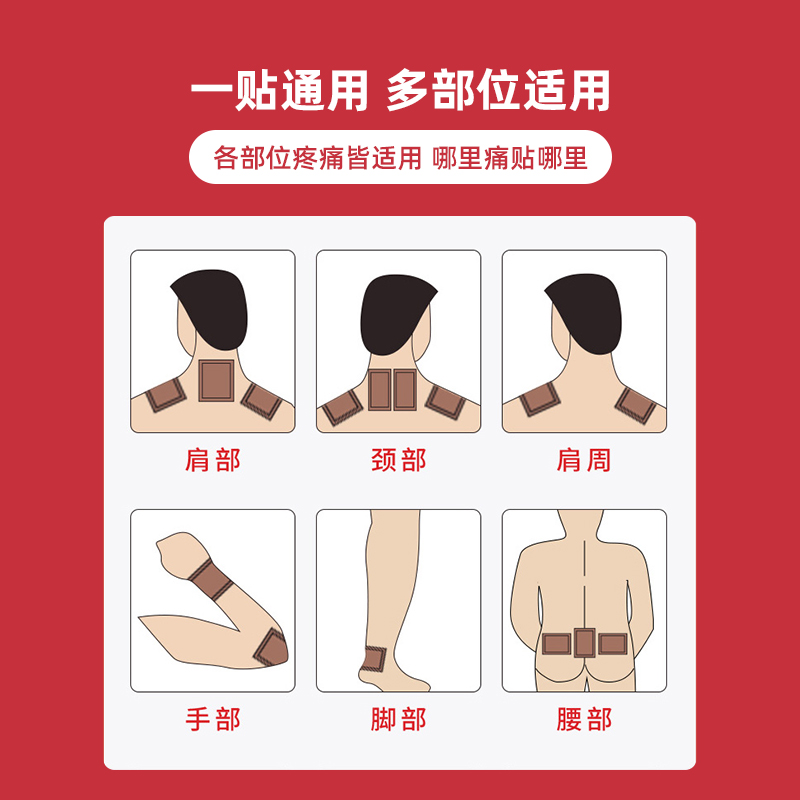 一贴通用 多部位适用

各部位疼痛皆适用 哪里痛贴哪里

肩部

颈部

肩周

手部

脚部

腰部