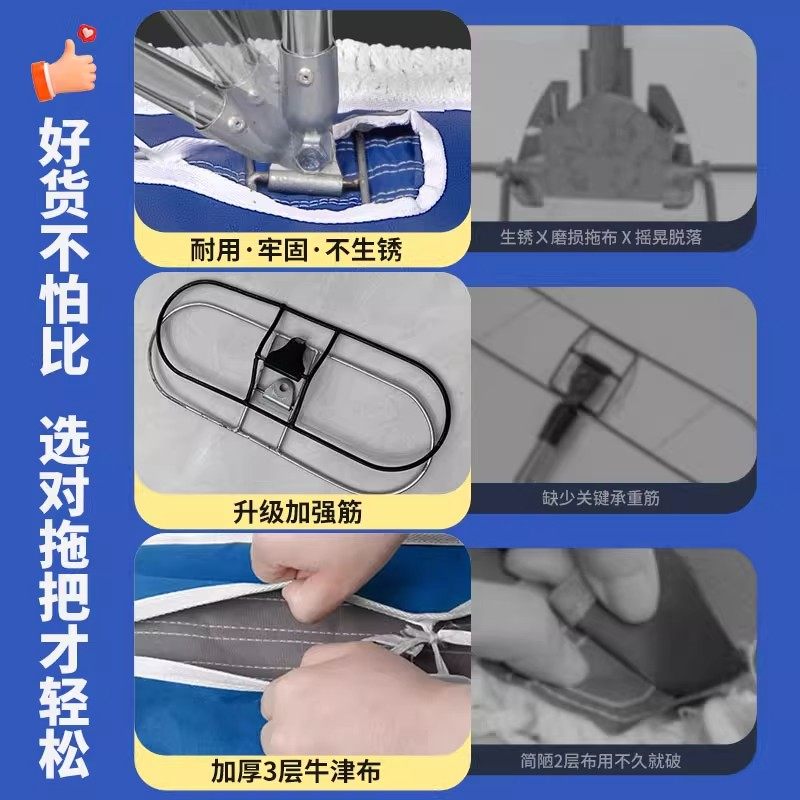 好货不怕比

选对拖把才轻松

耐用·牢固·不生锈

生锈 X 磨损拖布 X 摇晃脱落

升级加强筋

缺少关键承重筋

加厚3层牛津布

简陋2层布用不久就破