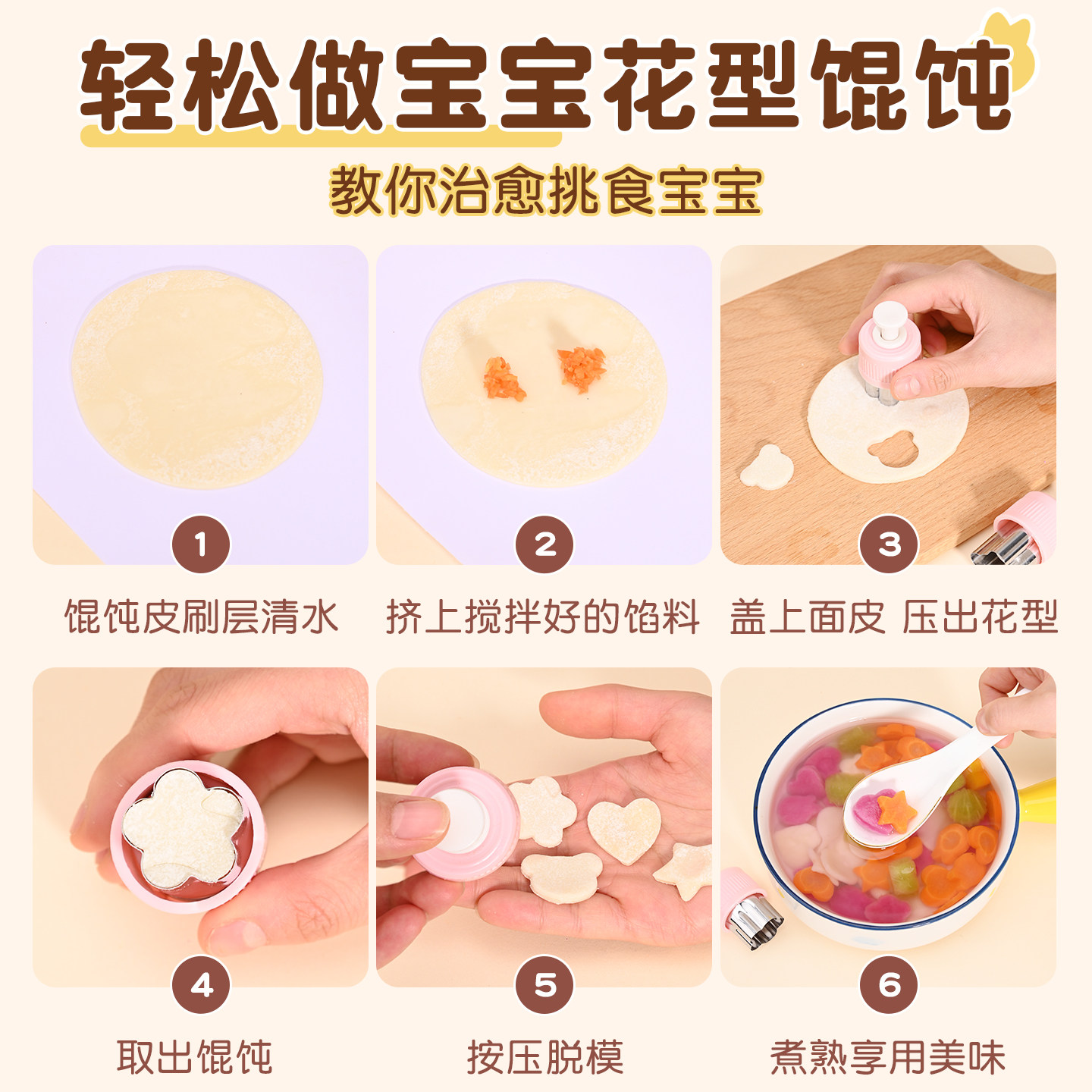 轻松做宝宝花型馄饨
教你治愈挑食宝宝

1
馄饨皮刷层清水

2
挤上搅拌好的馅料

3
盖上面皮 压出花型

4
取出馄饨

5
按压脱模

6
煮熟享用美味