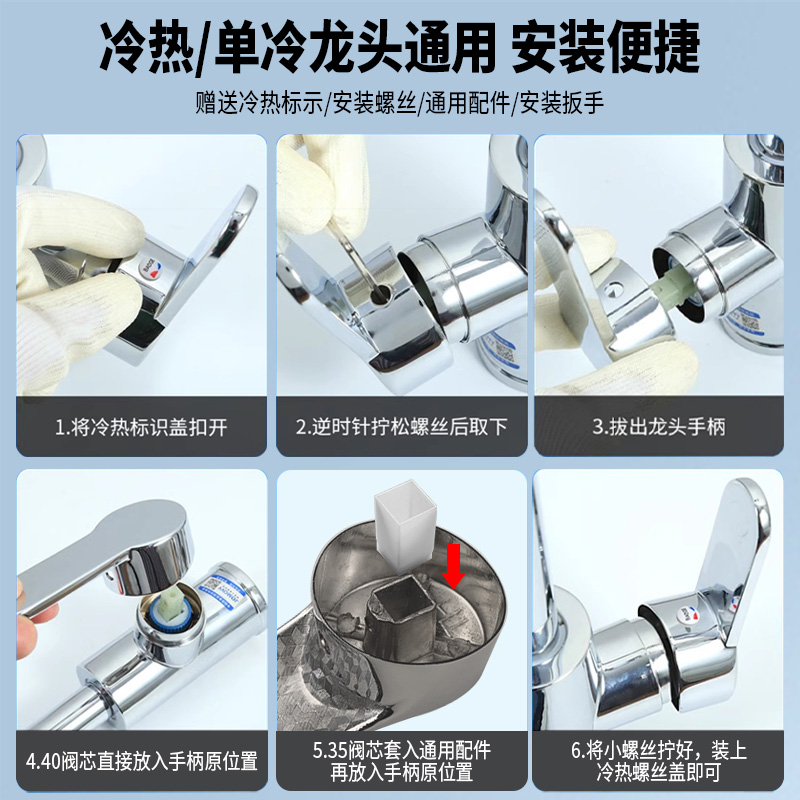 冷热/单冷龙头通用 安装便捷

赠送冷热标示/安装螺丝/通用配件/安装扳手

1.将冷热标识盖扣开

2.逆时针拧松螺丝后取下

3.拔出龙头手柄

4.40阀芯直接放入手柄原位置

5.35阀芯套入通用配件再放入手柄原位置

6.将小螺丝拧好，装上冷热螺丝盖即可