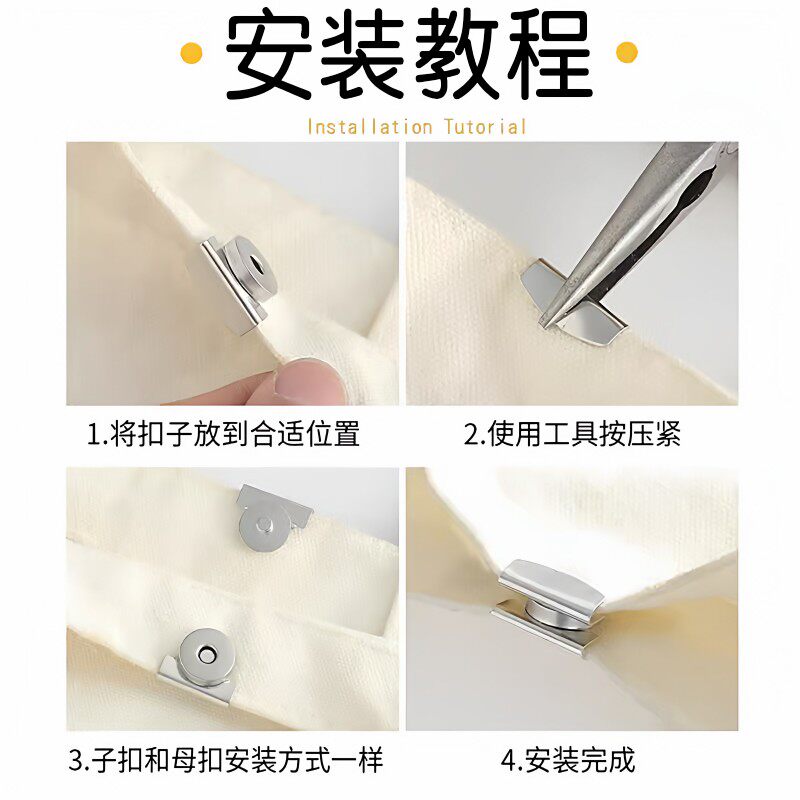 安装教程

Installation Tutorial

1.将扣子放到合适位置

2.使用工具按压紧

3.子扣和母扣安装方式一样

4.安装完成