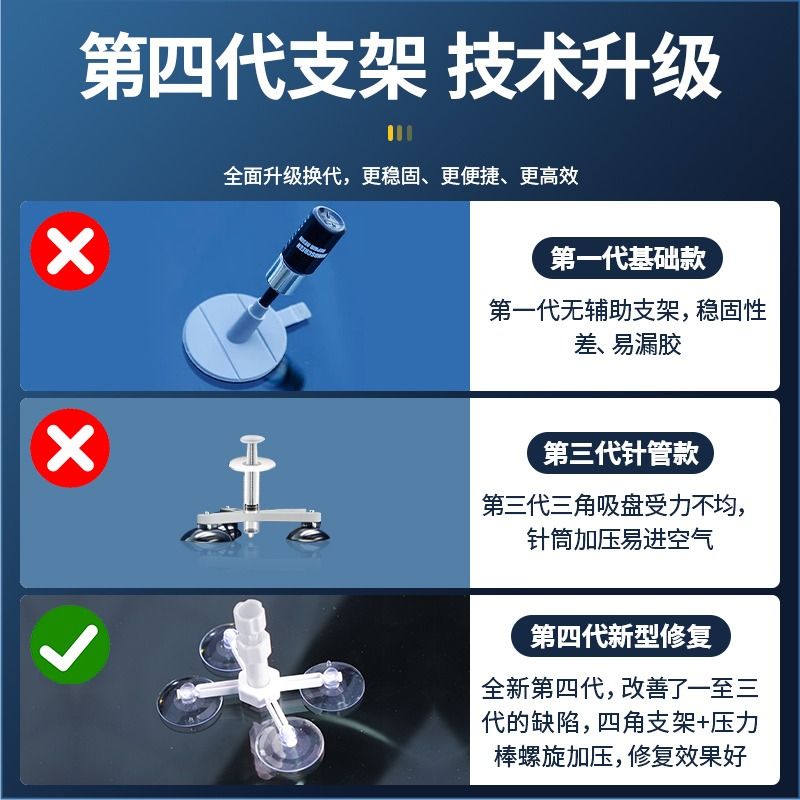 第四代支架 技术升级

全面升级换代，更稳固、更便捷、更高效

第一代基础款

第一代无辅助支架，稳固性差、易漏胶

第三代针管款

第三代三角吸盘受力不均，针筒加压易进空气

第四代新型修复

全新第四代，改善了一至三代的缺陷，四角支架+压力棒螺旋加压，修复效果好