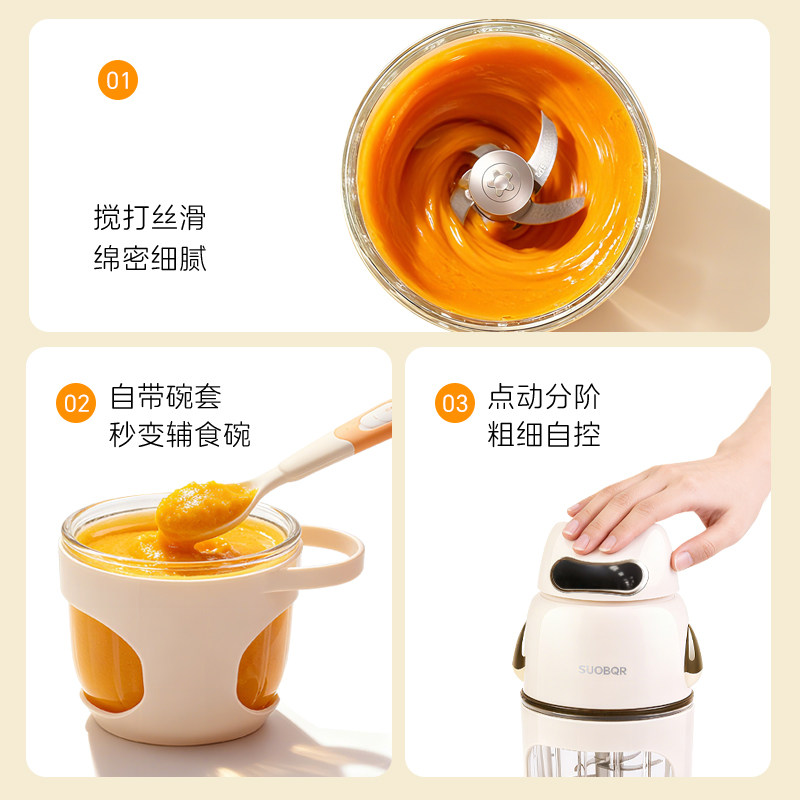 01

搅打丝滑
绵密细腻

02 自带碗套
秒变辅食碗

03 点动分阶
粗细自控

SUOBQR