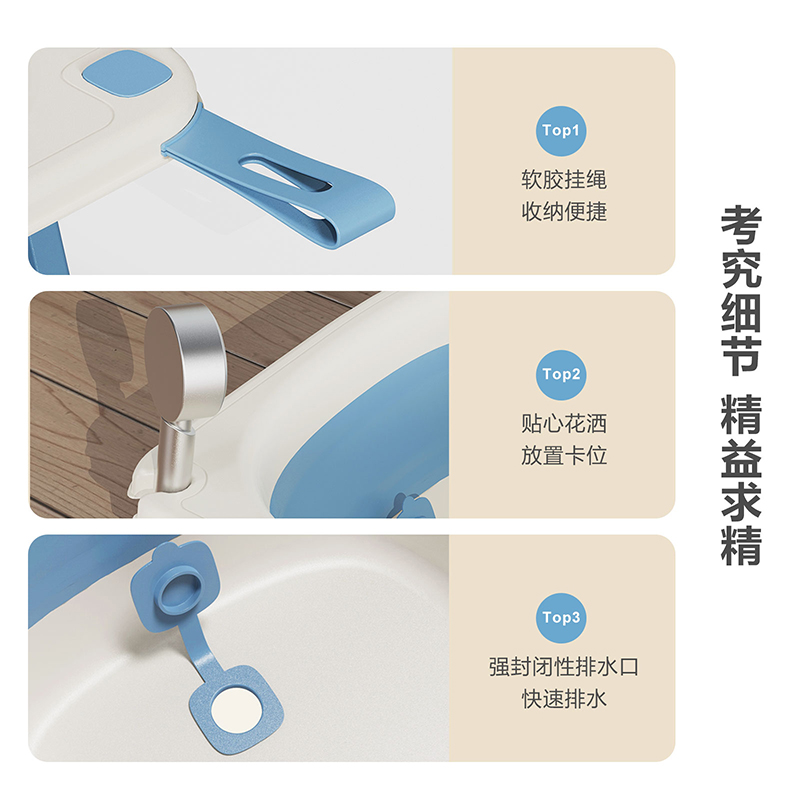 Top1

软胶挂绳
收纳便捷

Top2

贴心花洒
放置卡位

Top3

强封闭性排水口
快速排水

考究细节 精益求精