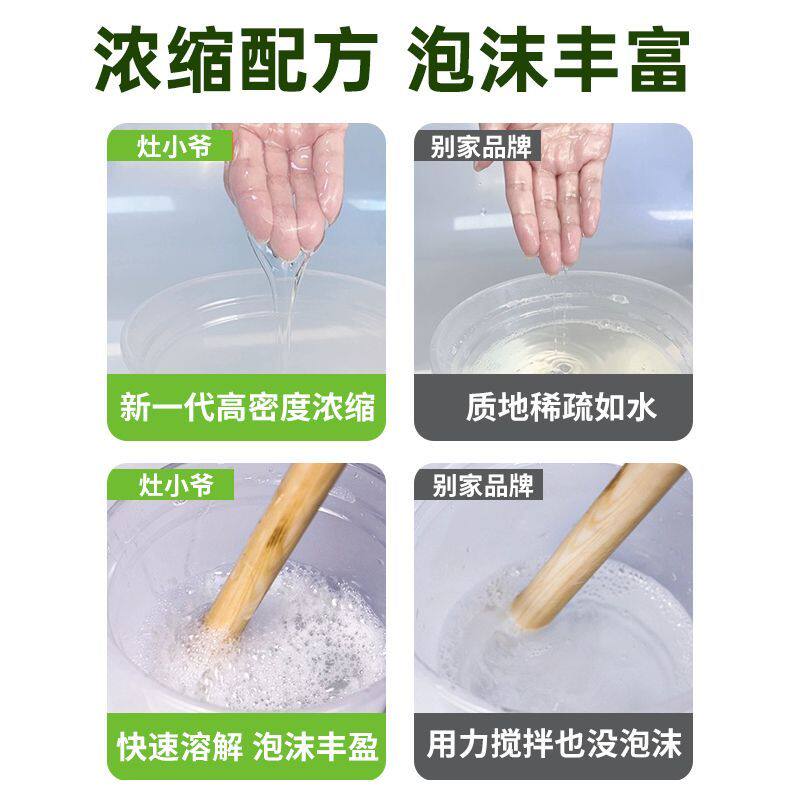 浓缩配方 泡沫丰富

灶小爷

新一代高密度浓缩

别家品牌

质地稀疏如水

灶小爷

快速溶解 泡沫丰盈

别家品牌

用力搅拌也没泡沫