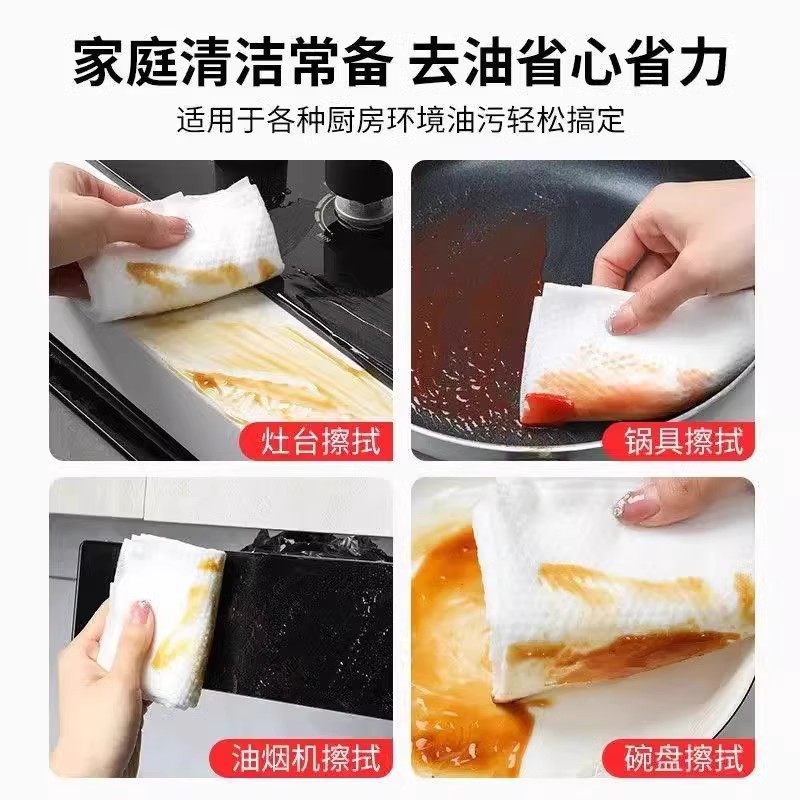 家庭清洁常备 去油省心省力

适用于各种厨房环境油污轻松搞定

灶台擦拭

锅具擦拭

油烟机擦拭

碗盘擦拭