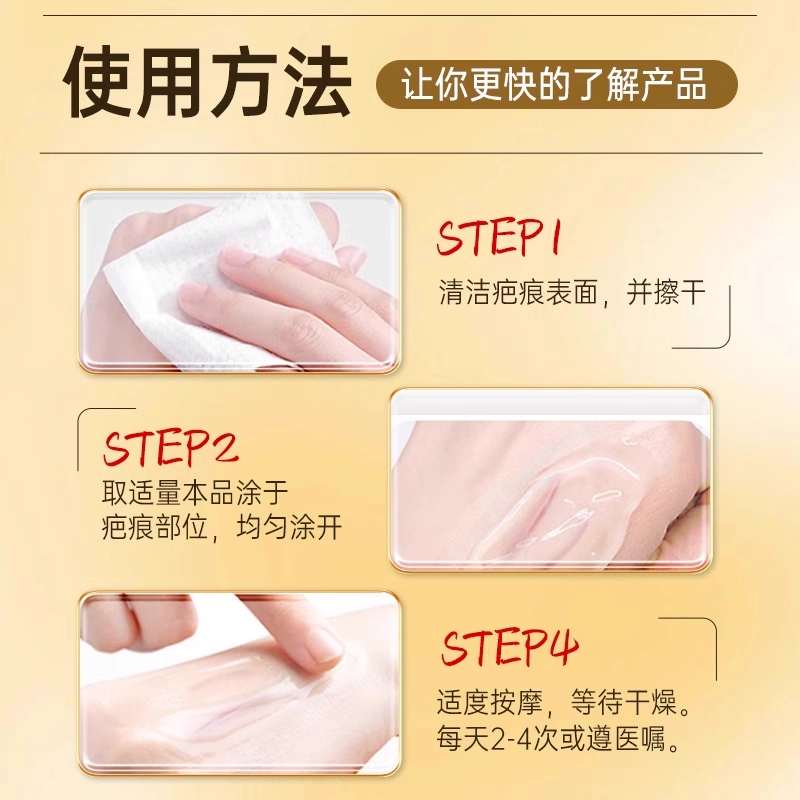 使用方法

让你更快的了解产品

STEP1

清洁疤痕表面，并擦干

STEP2

取适量本品涂于疤痕部位，均匀涂开

STEP4

适度按摩，等待干燥。每天2-4次或遵医嘱。