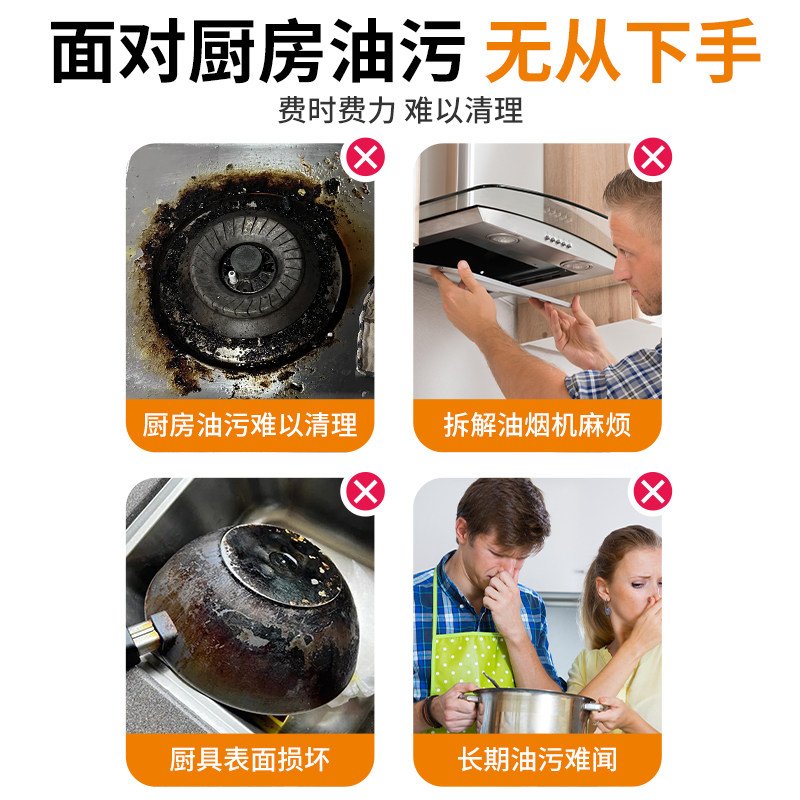 面对厨房油污 无从下手
费时费力 难以清理

厨房油污难以清理

拆解油烟机麻烦

厨具表面损坏

长期油污难闻