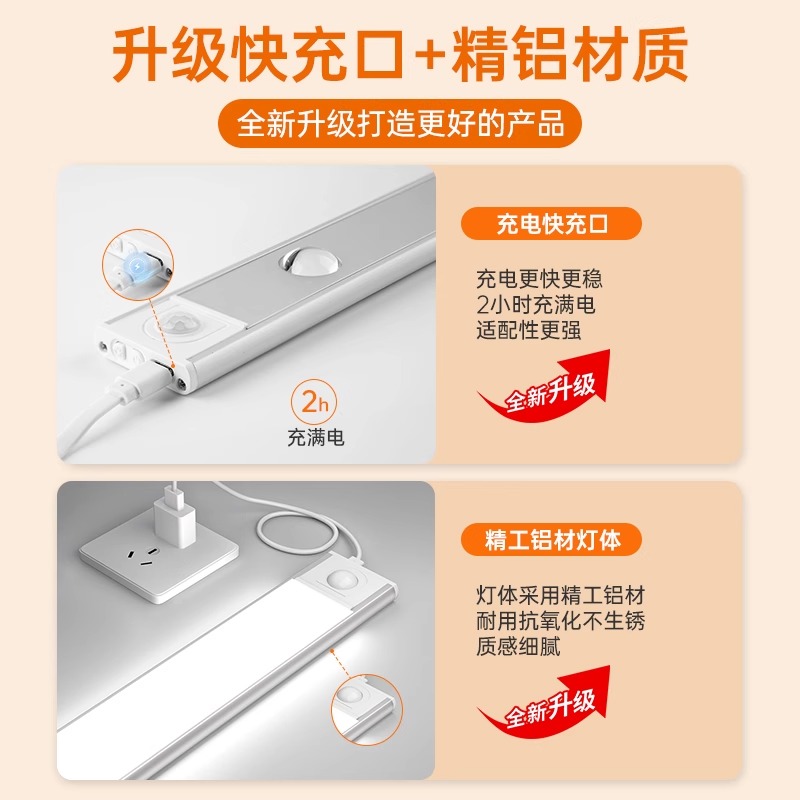 升级快充口+精铝材质

全新升级打造更好的产品

2h
充满电

充电快充口

充电更快更稳
2小时充满电
适配性更强

全新升级

精工铝材灯体

灯体采用精工铝材
耐用抗氧化不生锈
质感细腻

全新升级