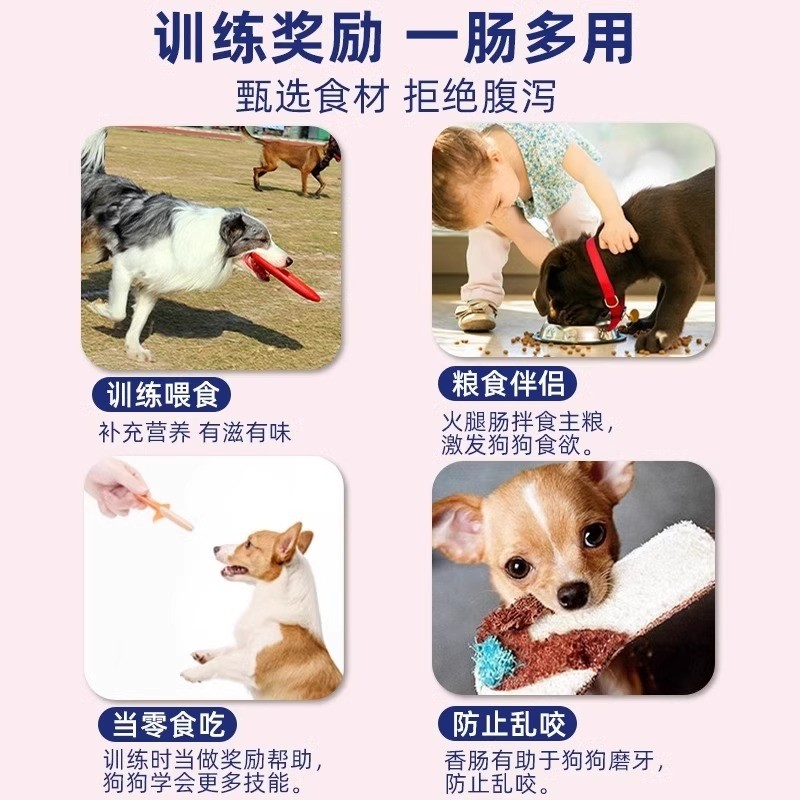 训练奖励 一肠多用

甄选食材 拒绝腹泻

训练喂食

补充营养 有滋有味

粮食伴侣

火腿肠拌食主粮，激发狗狗食欲。

当零食吃

训练时当做奖励帮助，狗狗学会更多技能。

防止乱咬

香肠有助于狗狗磨牙，防止乱咬。