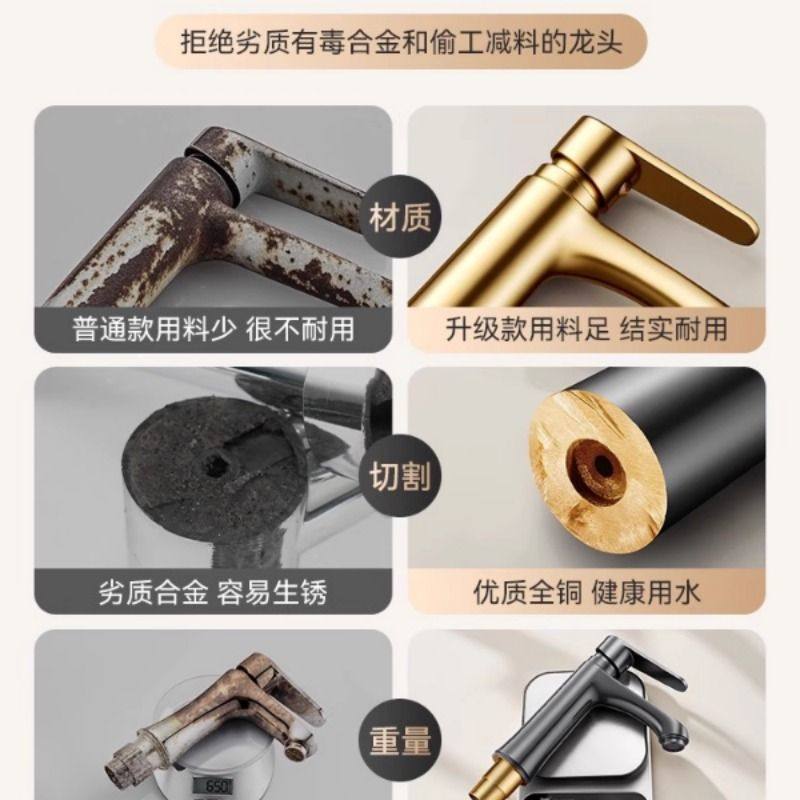 拒绝劣质有毒合金和偷工减料的龙头

材质

普通款用料少 很不耐用

升级款用料足 结实耐用

切割

劣质合金 容易生锈

优质全铜 健康用水

重量

650