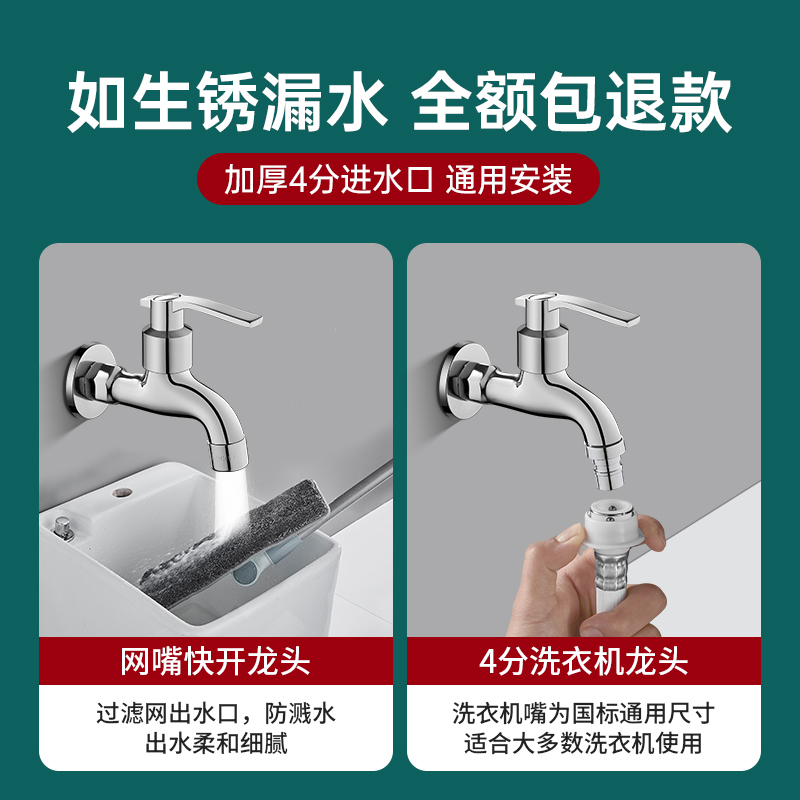 如生锈漏水 全额包退款

加厚4分进水口 通用安装

网嘴快开龙头

过滤网出水口，防溅水
出水柔和细腻

4分洗衣机龙头

洗衣机嘴为国标通用尺寸
适合大多数洗衣机使用