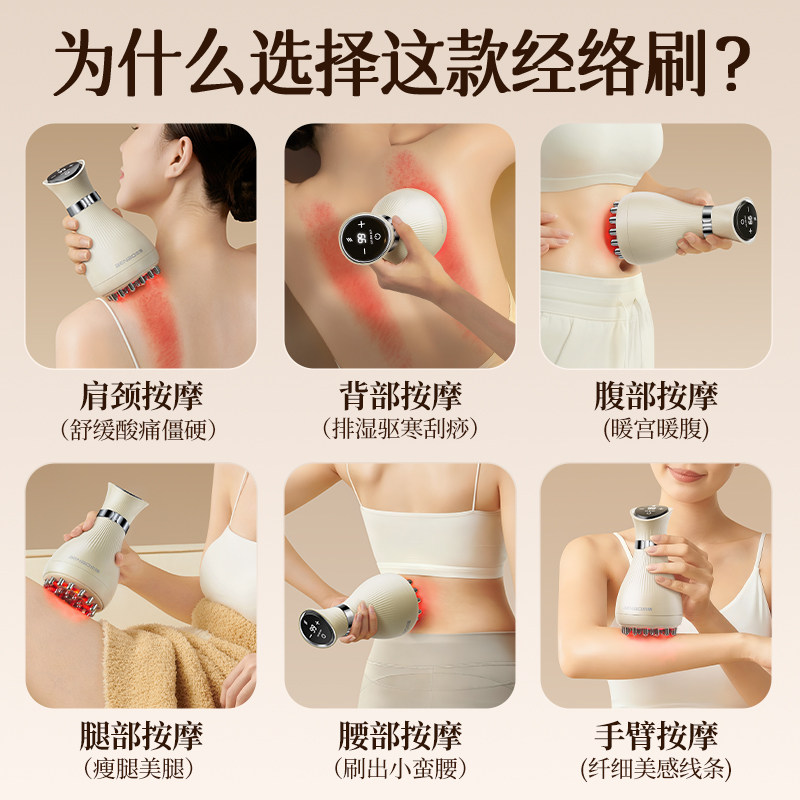 为什么选择这款经络刷？

肩颈按摩
（舒缓酸痛僵硬）

背部按摩
（排湿驱寒刮痧）

腹部按摩
（暖宫暖腹）

腿部按摩
（瘦腿美腿）

腰部按摩
（刷出小蛮腰）

手臂按摩
（纤细美感线条）