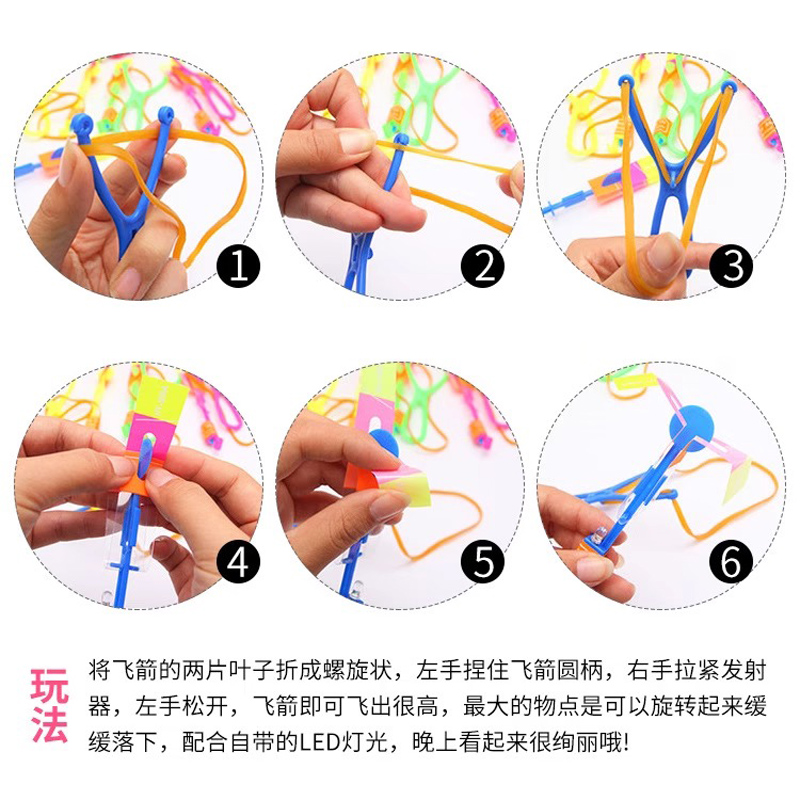 1

2

3

4

5

6

玩法

将飞箭的两片叶子折成螺旋状，左手捏住飞箭圆柄，右手拉紧发射器，左手松开，飞箭即可飞出很高，最大的物点是可以旋转起来缓缓落下，配合自带的LED灯光，晚上看起来很绚丽哦!