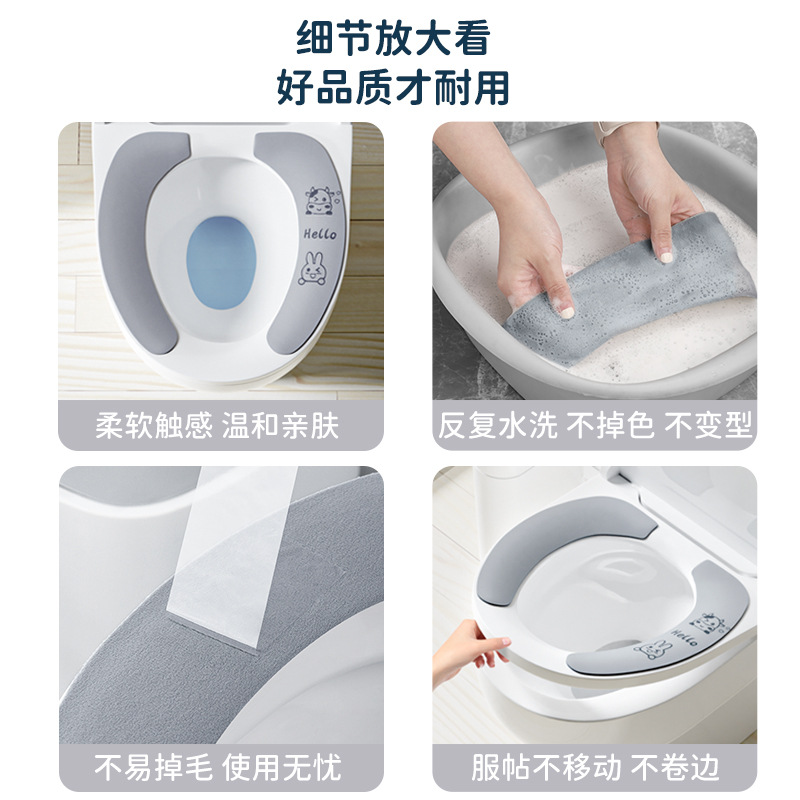 细节放大看
好品质才耐用

Hello

柔软触感 温和亲肤

反复水洗 不掉色 不变型

不易掉毛 使用无忧

Hello

服帖不移动 不卷边