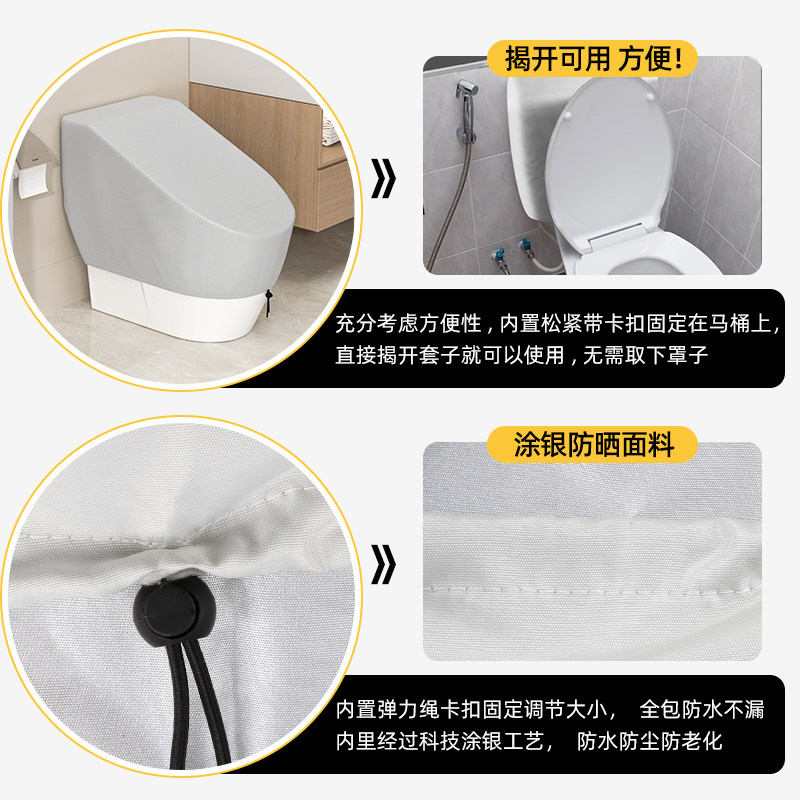 揭开可用 方便!

充分考虑方便性，内置松紧带卡扣固定在马桶上，直接揭开套子就可以使用，无需取下罩子

涂银防晒面料

内置弹力绳卡扣固定调节大小， 全包防水不漏
内里经过科技涂银工艺， 防水防尘防老化