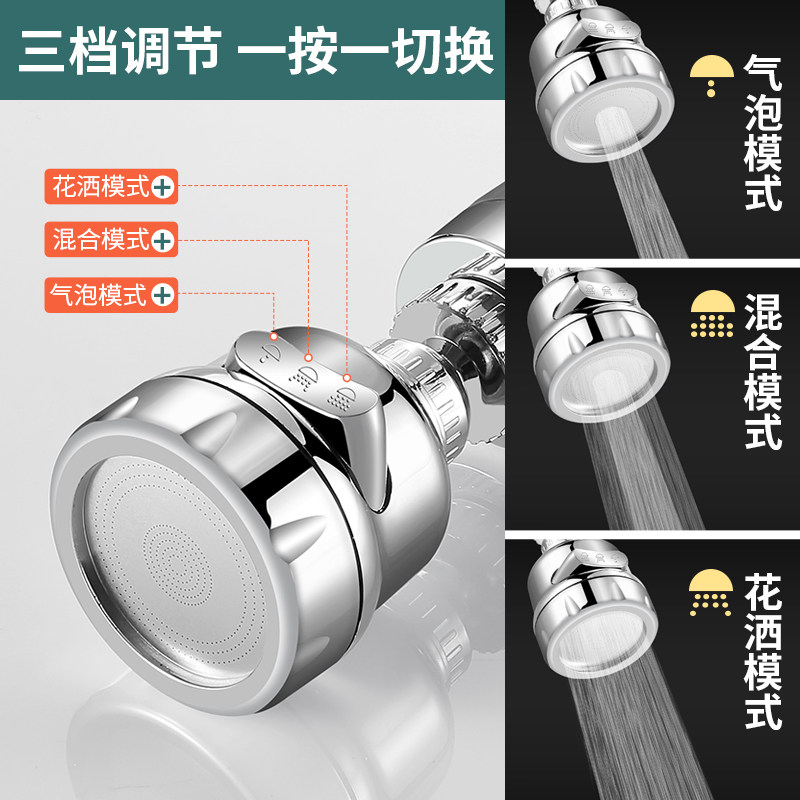 三档调节 一按一切换

花洒模式

混合模式

气泡模式

气泡模式

混合模式

花洒模式