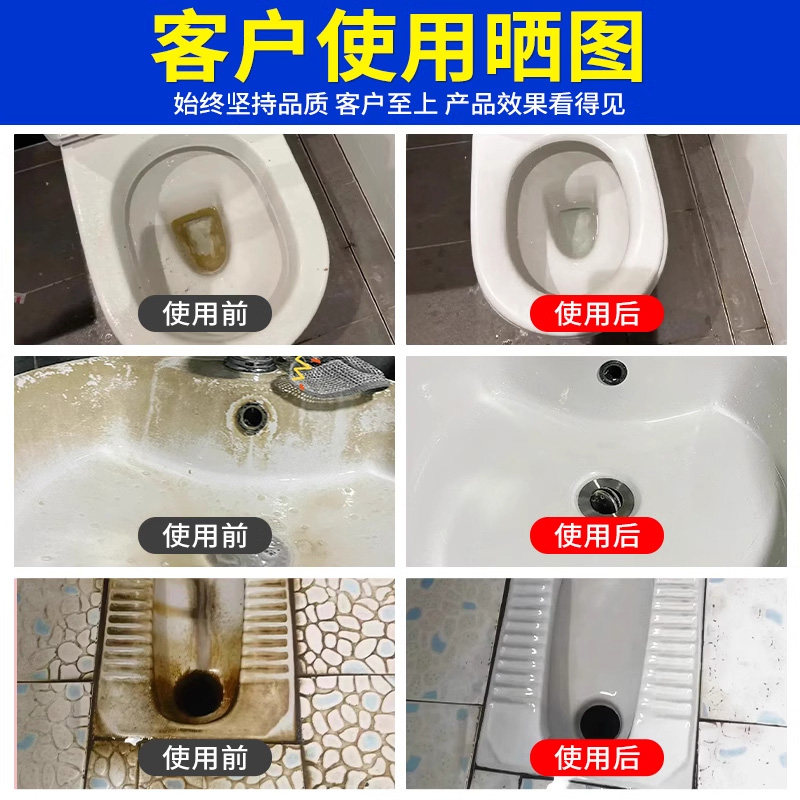 客户使用晒图
始终坚持品质 客户至上 产品效果看得见

使用前

使用后

使用前

使用后

使用前

使用后