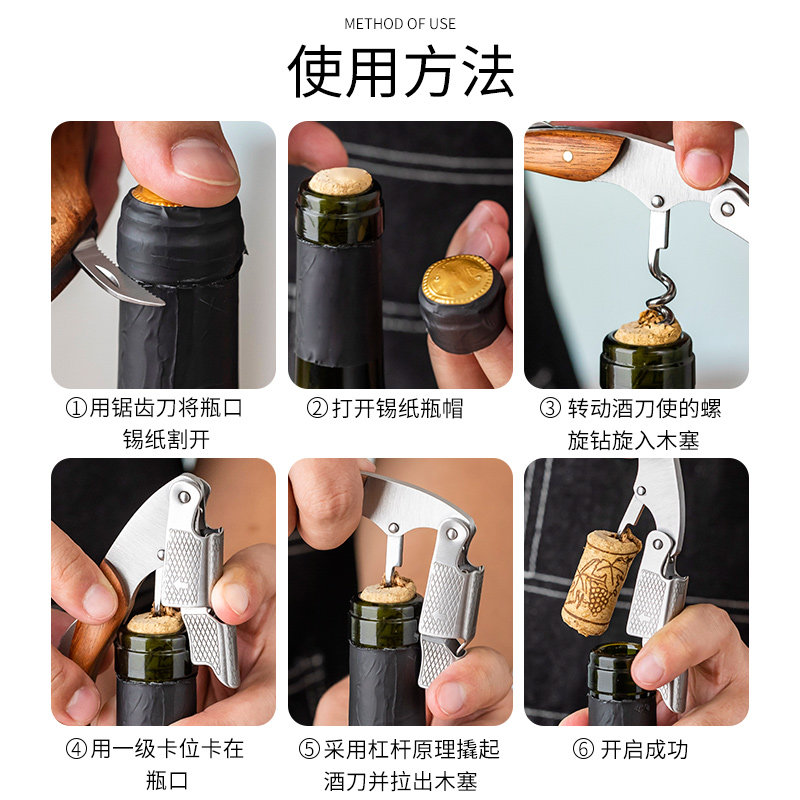 METHOD OF USE

使用方法

①用锯齿刀将瓶口锡纸割开

②打开锡纸瓶帽

③ 转动酒刀使的螺旋钻旋入木塞

④用一级卡位卡在瓶口

⑤采用杠杆原理撬起酒刀并拉出木塞

⑥ 开启成功