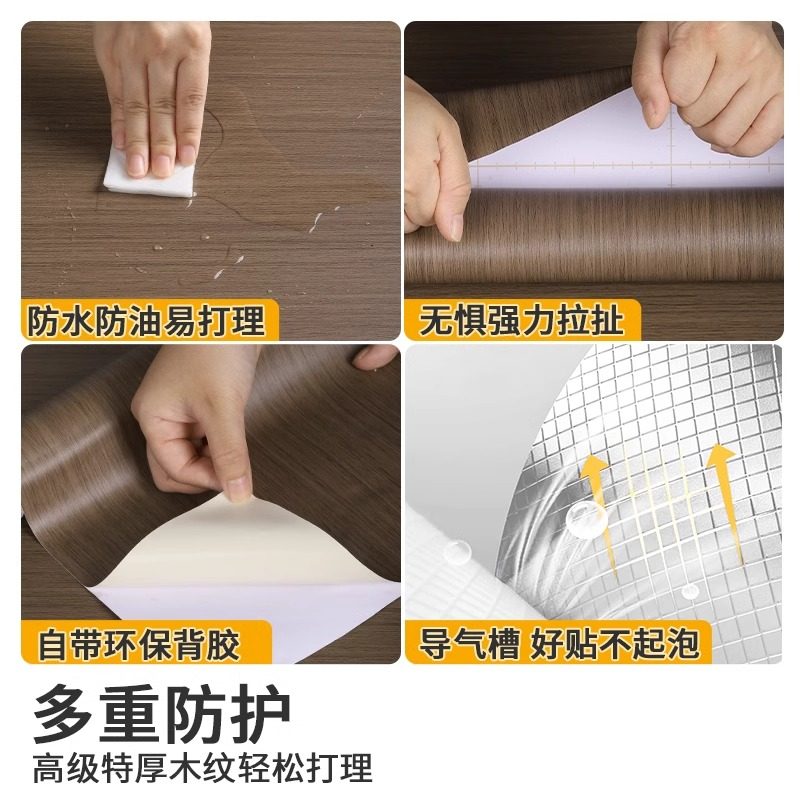 防水防油易打理

无惧强力拉扯

自带环保背胶

导气槽 好贴不起泡

多重防护
高级特厚木纹轻松打理