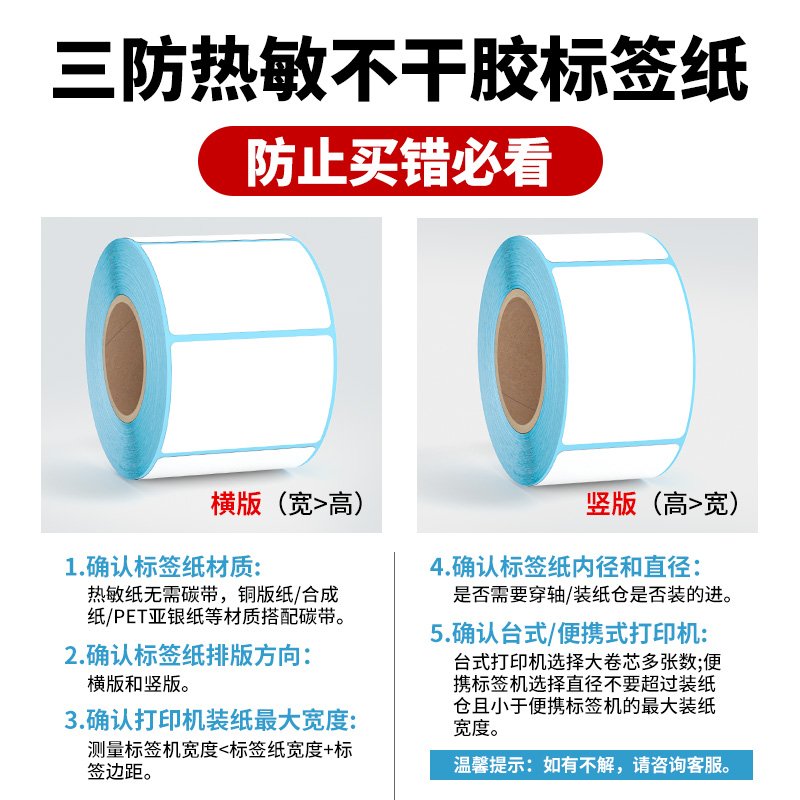 三防热敏不干胶标签纸

防止买错必看

横版（宽>高）

竖版（高>宽）

1.确认标签纸材质:
热敏纸无需碳带，铜版纸/合成纸/PET亚银纸等材质搭配碳带。

2.确认标签纸排版方向:
横版和竖版。

3.确认打印机装纸最大宽度:
测量标签机宽度<标签纸宽度+标签边距。

4.确认标签纸内径和直径:
是否需要穿轴/装纸仓是否装的进。

5.确认台式/便携式打印机:
台式打印机选择大卷芯多张数;便携标签机选择直径不要超过装纸仓且小于便携标签机的最大装纸宽度。

温馨提示：如有不解，请咨询客服。