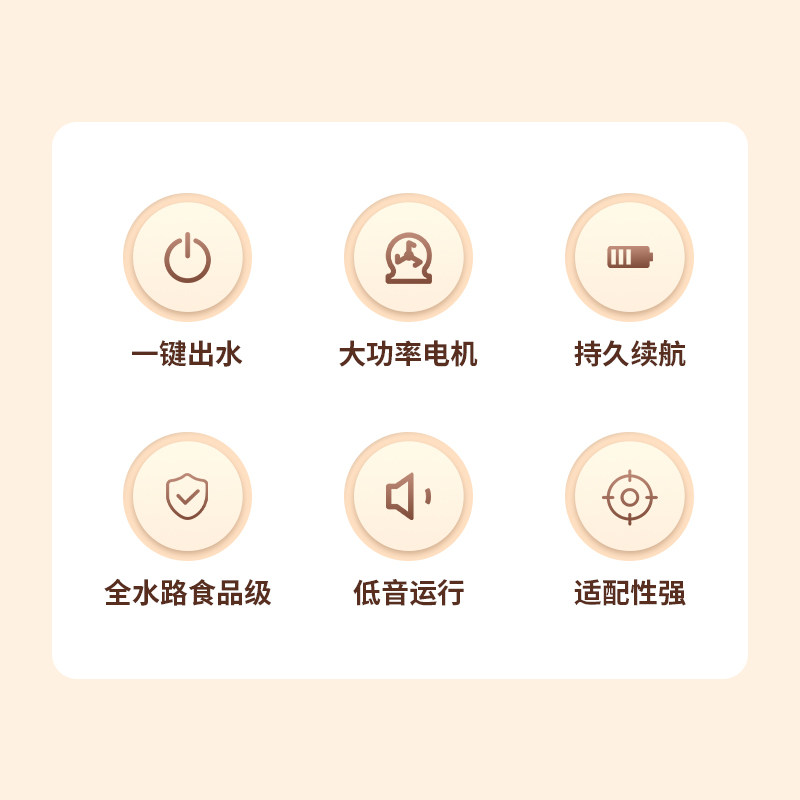 一键出水

大功率电机

持久续航

全水路食品级

低音运行

适配性强