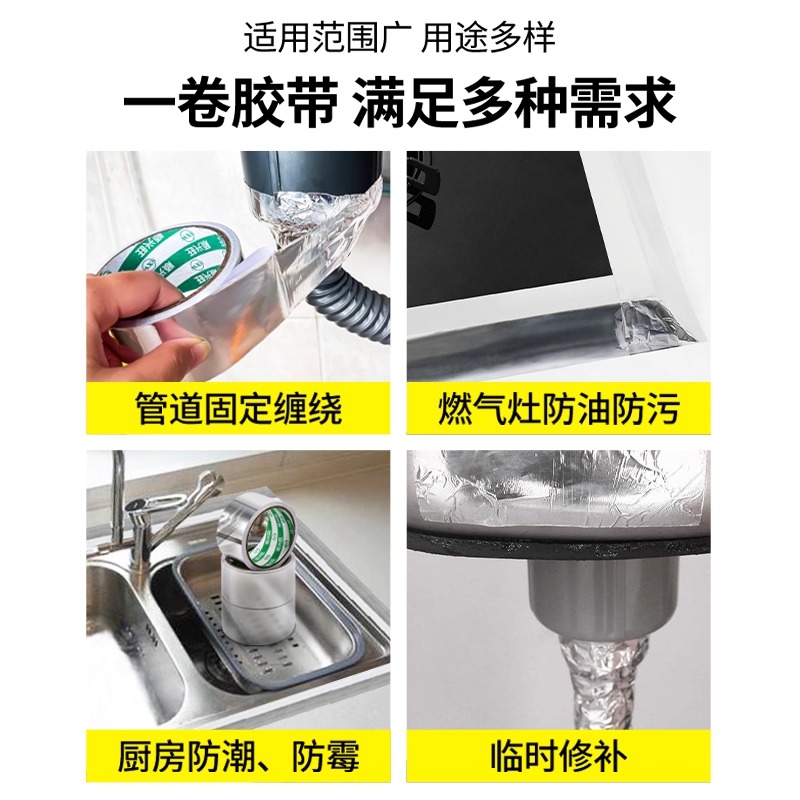 适用范围广 用途多样

一卷胶带 满足多种需求

管道固定缠绕

燃气灶防油防污

厨房防潮、防霉

临时修补