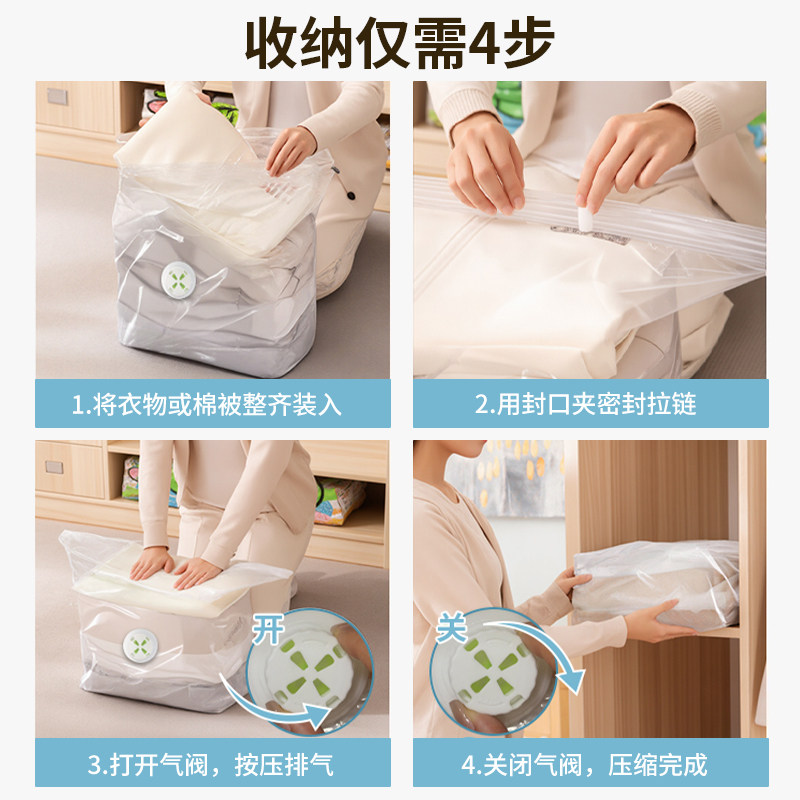 收纳仅需4步

1.将衣物或棉被整齐装入

2.用封口夹密封拉链

开

3.打开气阀，按压排气

关

4.关闭气阀，压缩完成