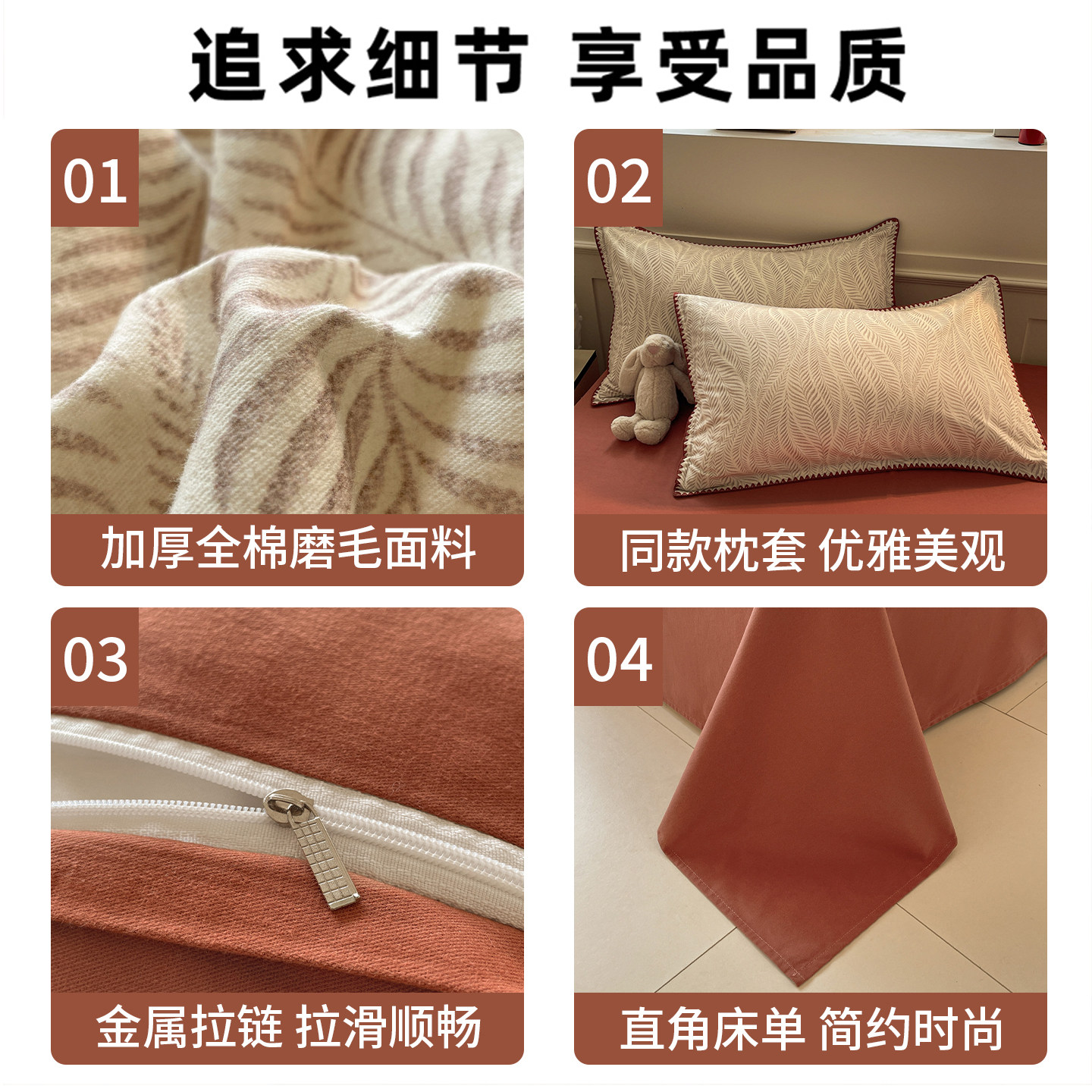 追求细节 享受品质

01

加厚全棉磨毛面料

02

同款枕套 优雅美观

03

金属拉链 拉滑顺畅

04

直角床单 简约时尚