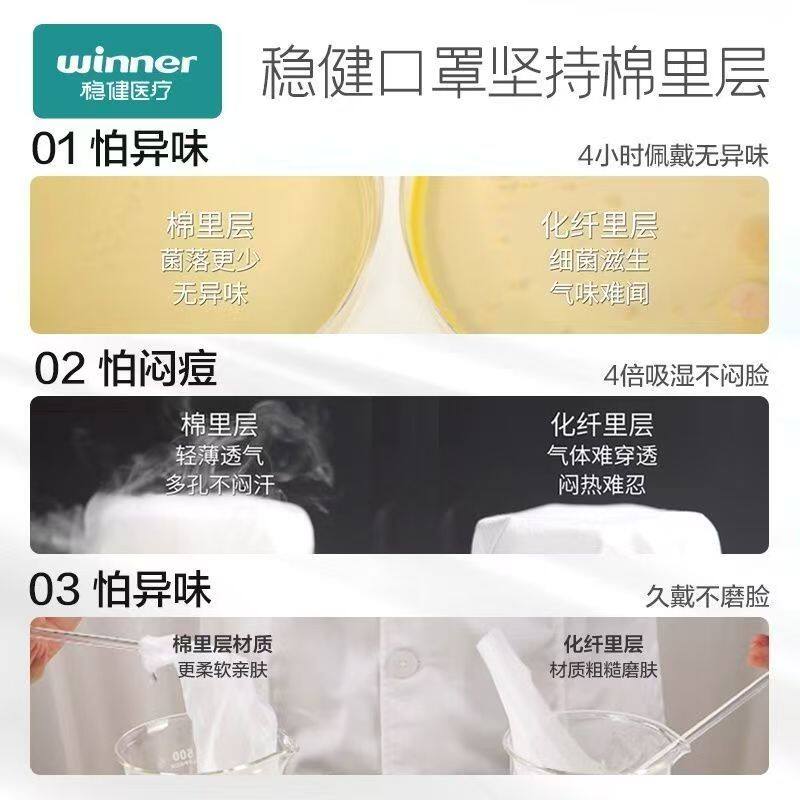 winner
稳健医疗

稳健口罩坚持棉里层

01 怕异味

4小时佩戴无异味

棉里层
菌落更少
无异味

化纤里层
细菌滋生
气味难闻

02 怕闷痘

4倍吸湿不闷脸

棉里层
轻薄透气
多孔不闷汗

化纤里层
气体难穿透
闷热难忍

03 怕异味

久戴不磨脸

棉里层材质
更柔软亲肤

化纤里层
材质粗糙磨肤

500