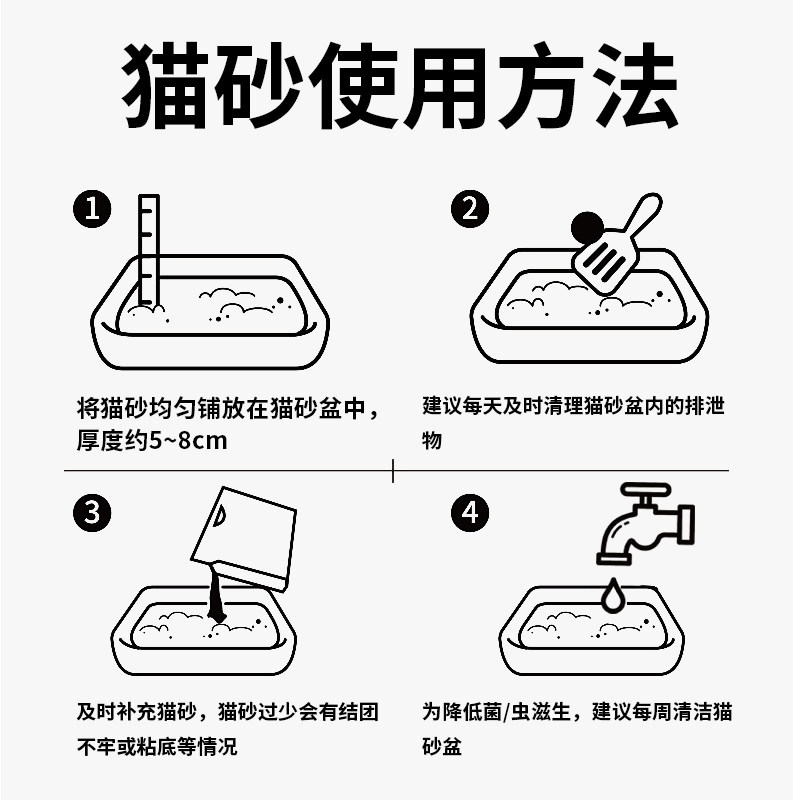 猫砂使用方法

1

将猫砂均匀铺放在猫砂盆中，厚度约5~8cm

2

建议每天及时清理猫砂盆内的排泄物

3

及时补充猫砂，猫砂过少会有结团不牢或粘底等情况

4

为降低菌/虫滋生，建议每周清洁猫砂盆