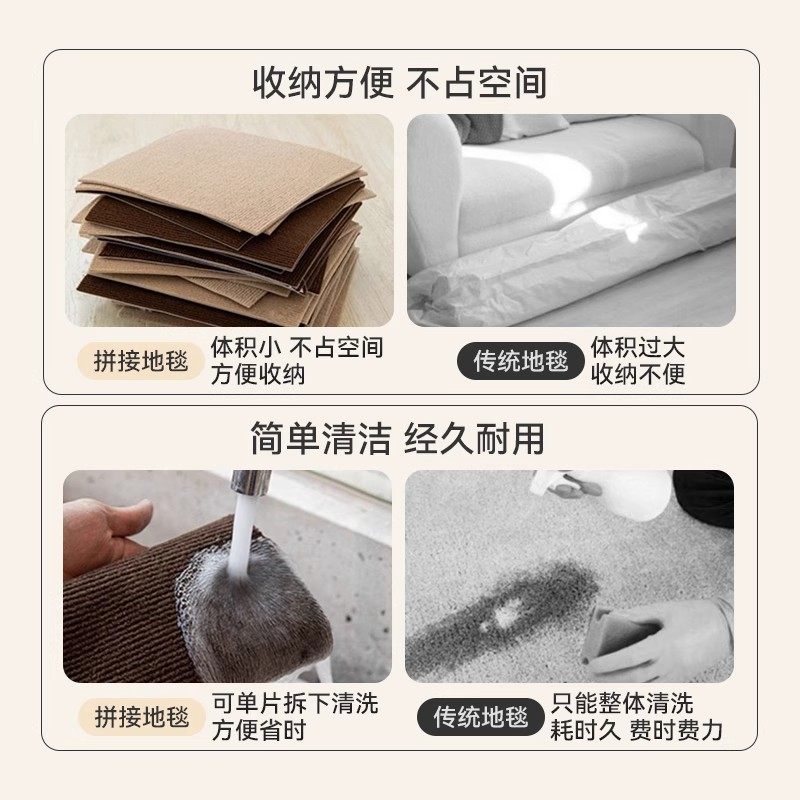 收纳方便 不占空间

拼接地毯 体积小 不占空间
方便收纳

传统地毯 体积过大
收纳不便

简单清洁 经久耐用

拼接地毯 可单片拆下清洗
方便省时

传统地毯 只能整体清洗
耗时久 费时费力