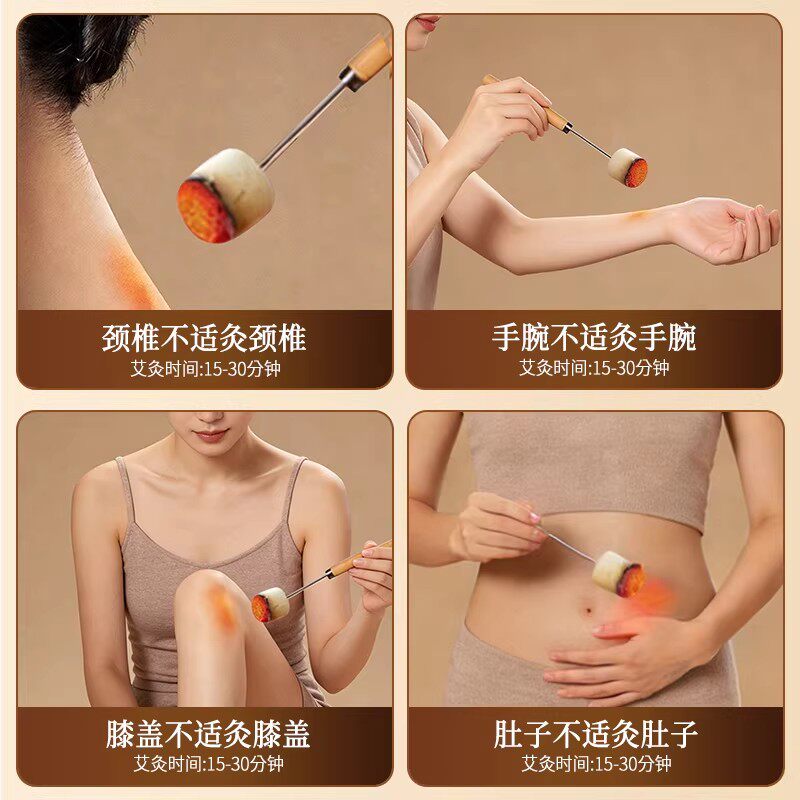 颈椎不适灸颈椎
艾灸时间:15-30分钟

手腕不适灸手腕
艾灸时间:15-30分钟

膝盖不适灸膝盖
艾灸时间:15-30分钟

肚子不适灸肚子
艾灸时间:15-30分钟