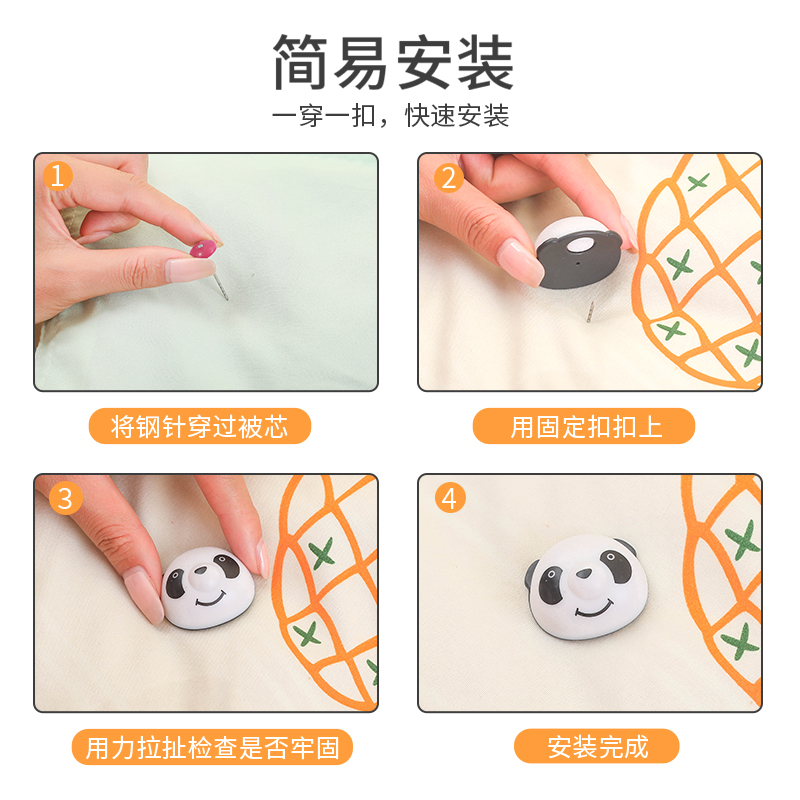 简易安装

一穿一扣，快速安装

1

将钢针穿过被芯

2

用固定扣扣上

3

用力拉扯检查是否牢固

4

安装完成