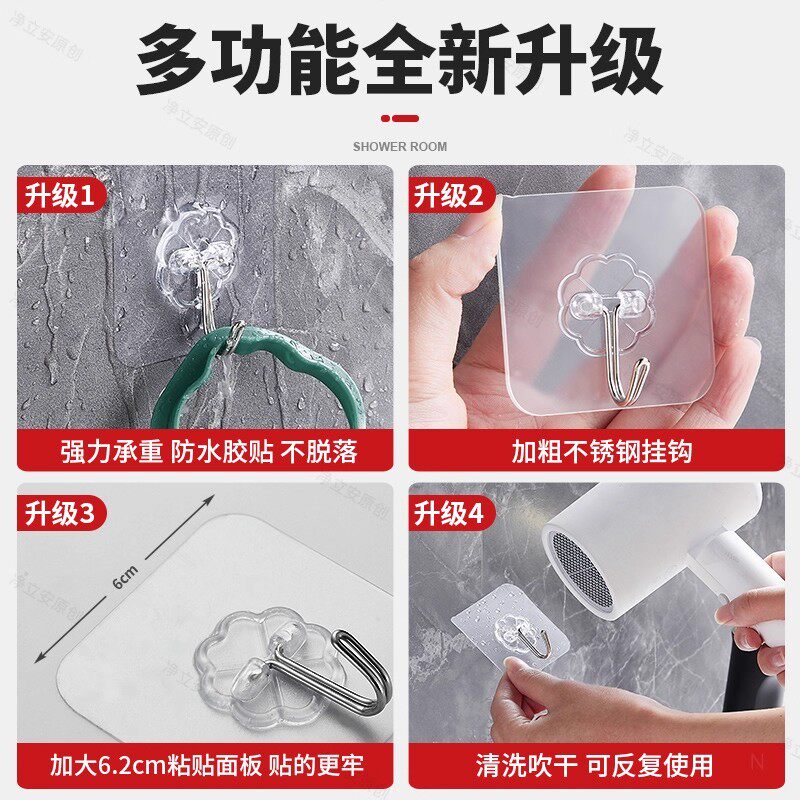 多功能全新升级

SHOWER ROOM

升级1

强力承重 防水胶贴 不脱落

升级2

加粗不锈钢挂钩

升级3

6cm

加大6.2cm粘贴面板 贴的更牢

升级4

清洗吹干 可反复使用

净立安原创