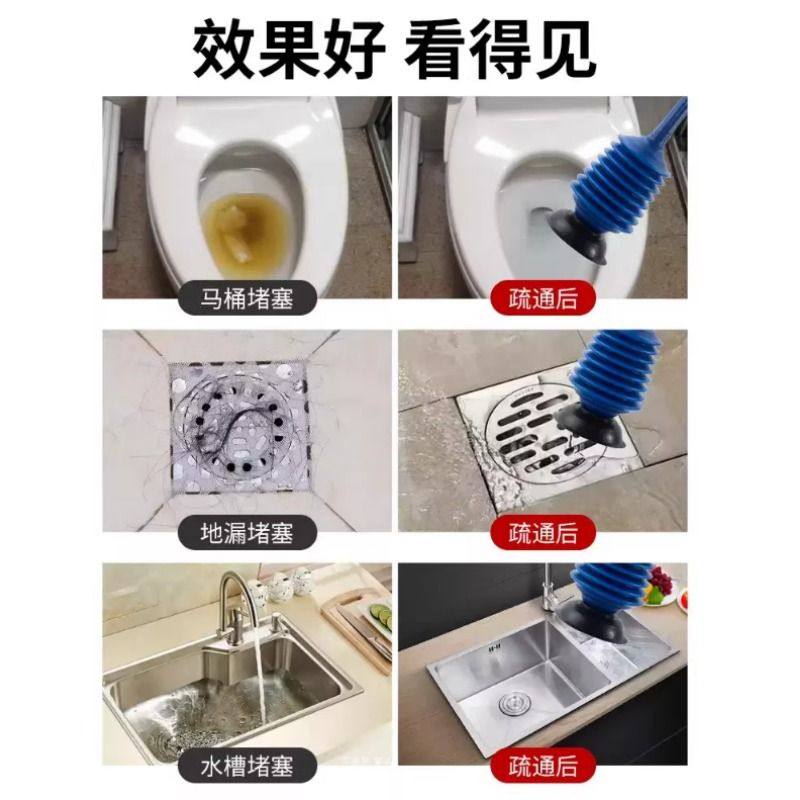 效果好 看得见

马桶堵塞

疏通后

地漏堵塞

疏通后

水槽堵塞

疏通后