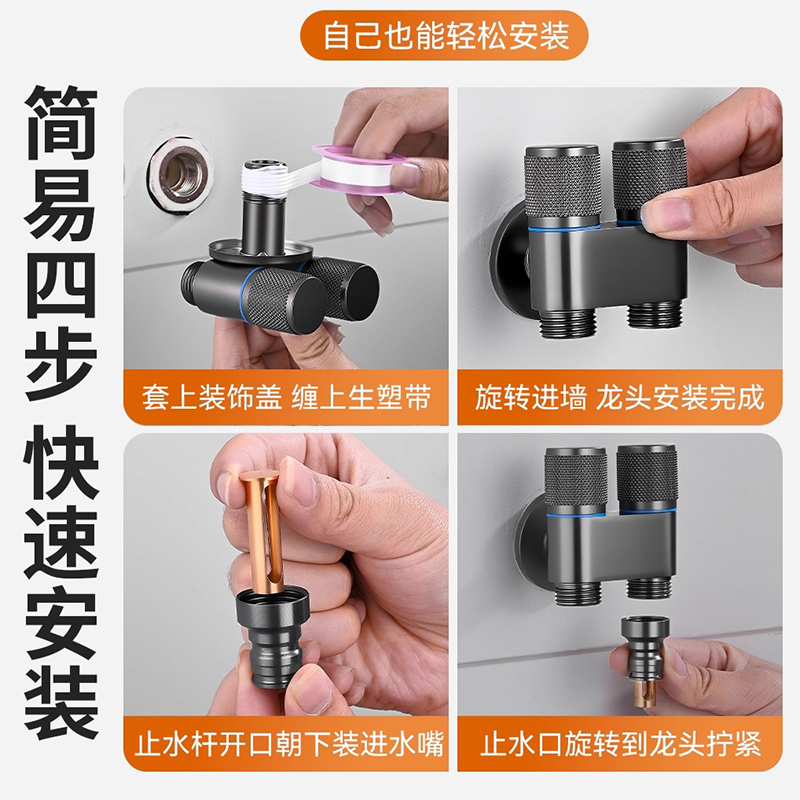 自己也能轻松安装

简易四步 快速安装

套上装饰盖 缠上生塑带

旋转进墙 龙头安装完成

止水杆开口朝下装进水嘴

止水口旋转到龙头拧紧