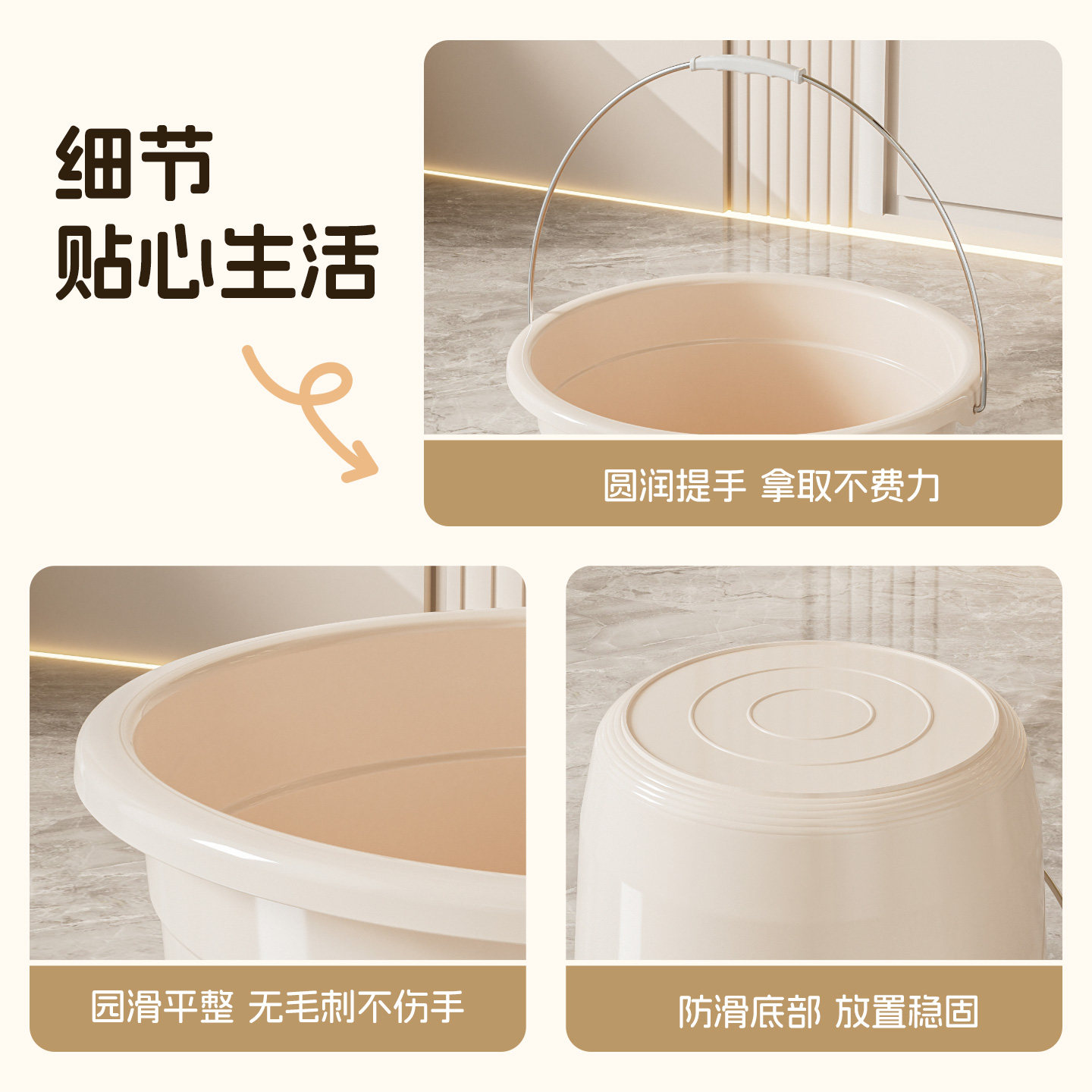 细节
贴心生活

圆润提手 拿取不费力

园滑平整 无毛刺不伤手

防滑底部 放置稳固