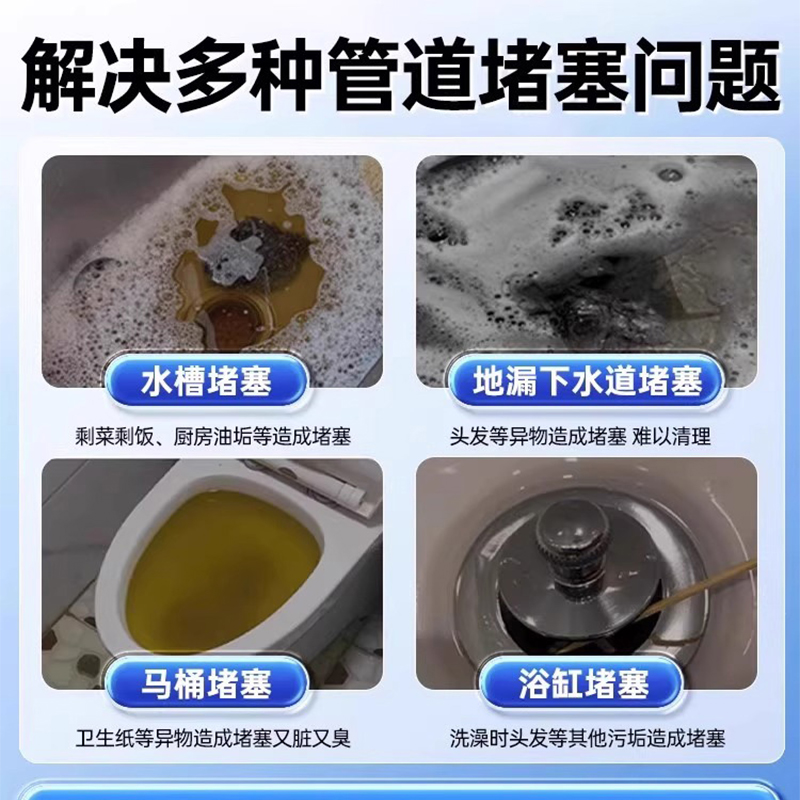 解决多种管道堵塞问题

水槽堵塞

剩菜剩饭、厨房油垢等造成堵塞

地漏下水道堵塞

头发等异物造成堵塞 难以清理

马桶堵塞

卫生纸等异物造成堵塞又脏又臭

浴缸堵塞

洗澡时头发等其他污垢造成堵塞