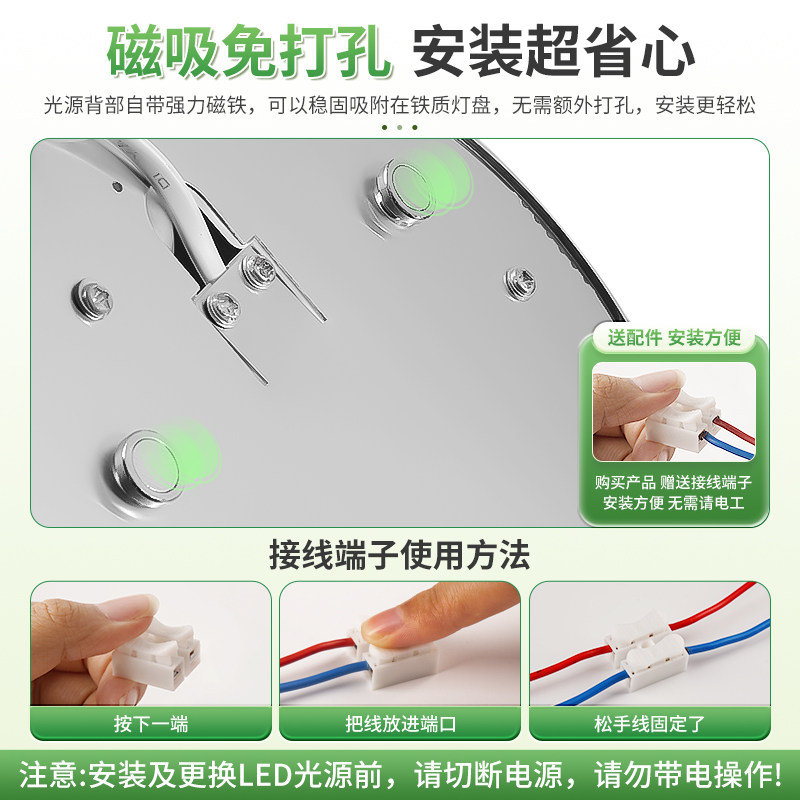 磁吸免打孔 安装超省心

光源背部自带强力磁铁，可以稳固吸附在铁质灯盘，无需额外打孔，安装更轻松

送配件 安装方便

购买产品 赠送接线端子
安装方便 无需请电工

接线端子使用方法

按下一端

把线放进端口

松手线固定了

注意:安装及更换LED光源前，请切断电源，请勿带电操作!