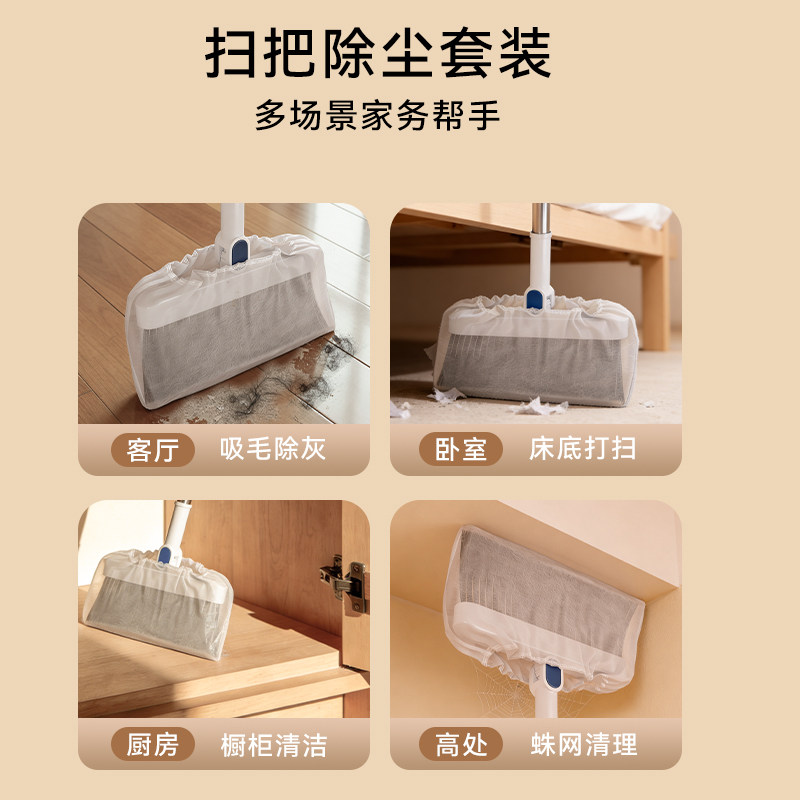 扫把除尘套装

多场景家务帮手

客厅 吸毛除灰

卧室 床底打扫

厨房 橱柜清洁

高处 蛛网清理