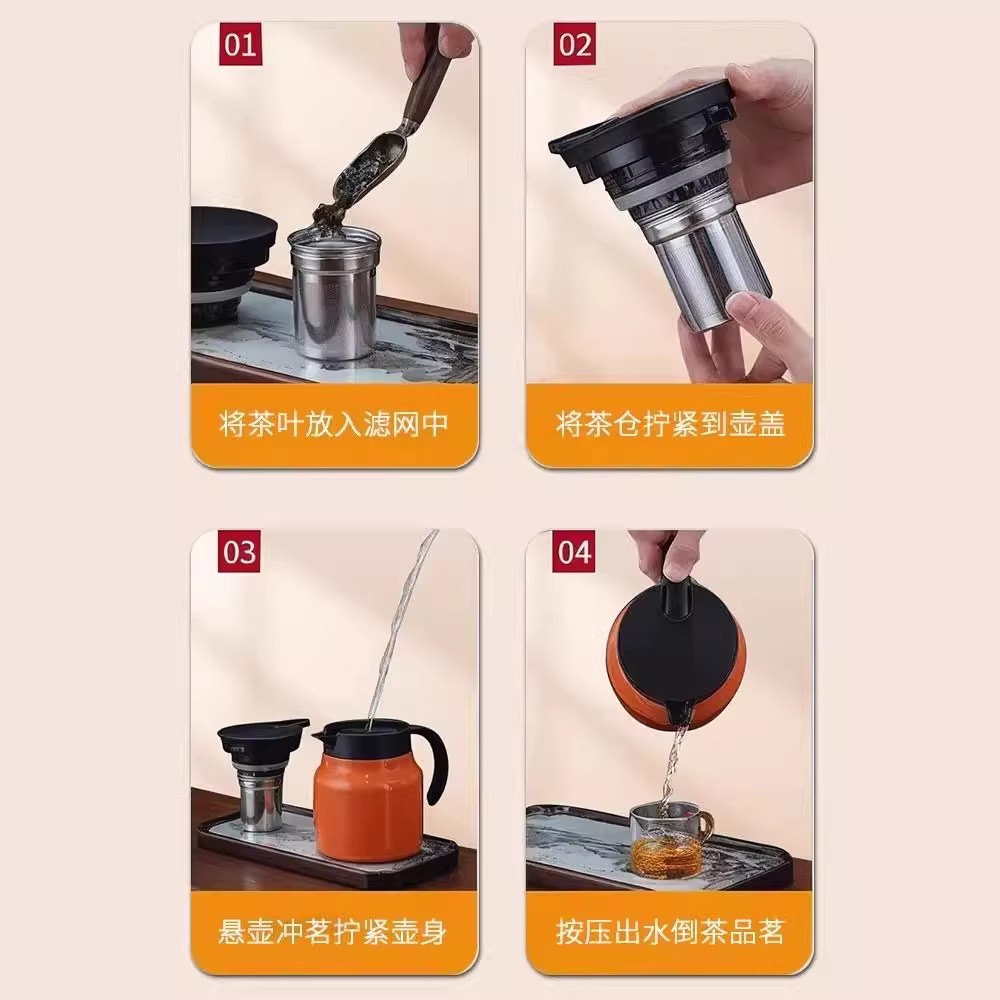 01

将茶叶放入滤网中

02

将茶仓拧紧到壶盖

03

悬壶冲茗拧紧壶身

04

按压出水倒茶品茗