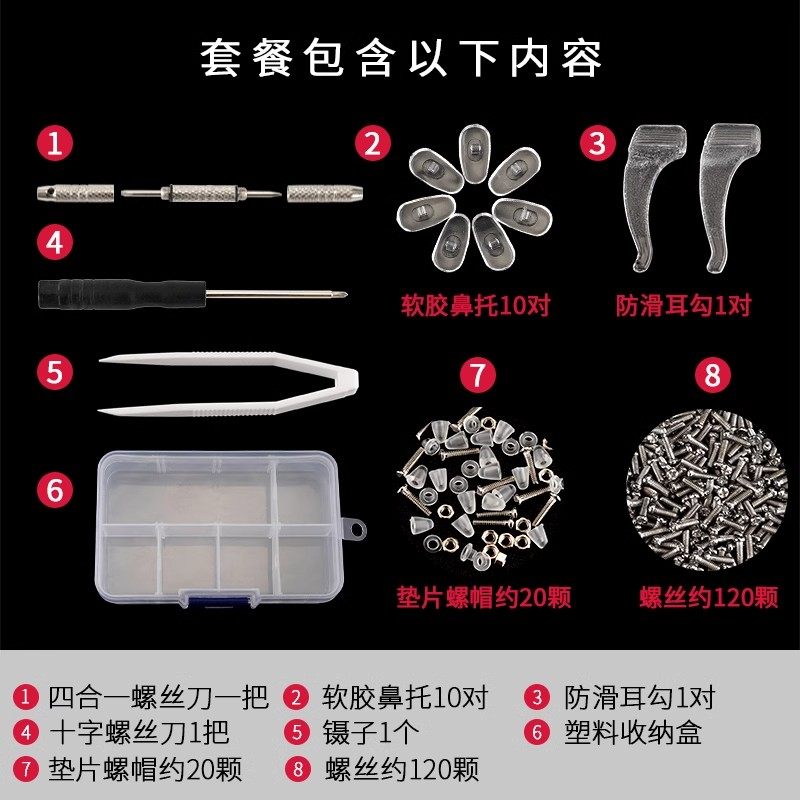 套餐包含以下内容

1

2

3

4

软胶鼻托10对

防滑耳勾1对

5

7

8

6

垫片螺帽约20颗

螺丝约120颗

1 四合一螺丝刀一把
2 软胶鼻托10对
3 防滑耳勾1对
4 十字螺丝刀1把
5 镊子1个
6 塑料收纳盒
7 垫片螺帽约20颗
8 螺丝约120颗