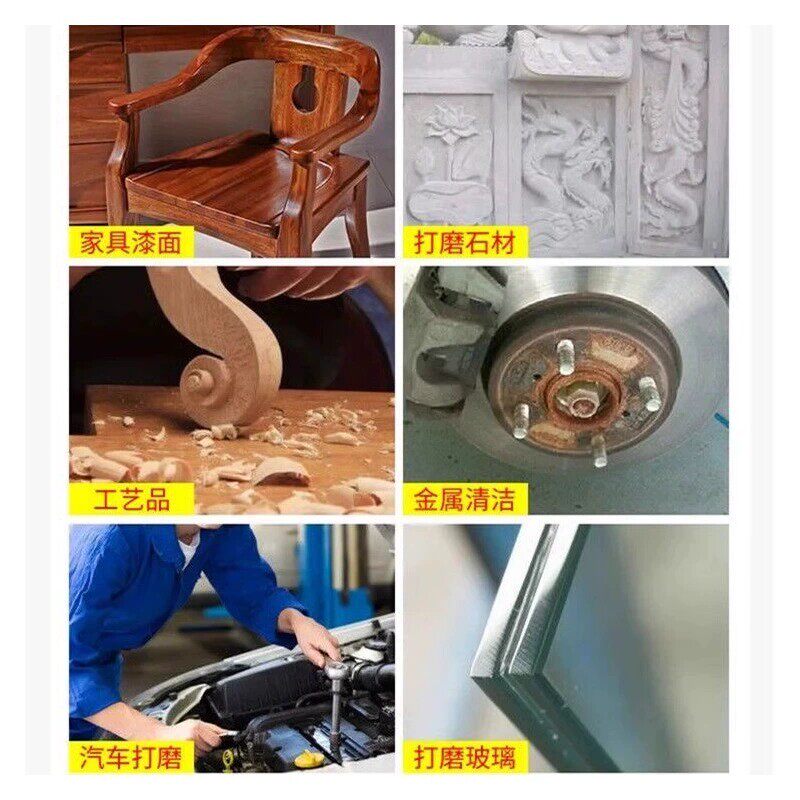 家具漆面

打磨石材

工艺品

金属清洁

汽车打磨

打磨玻璃