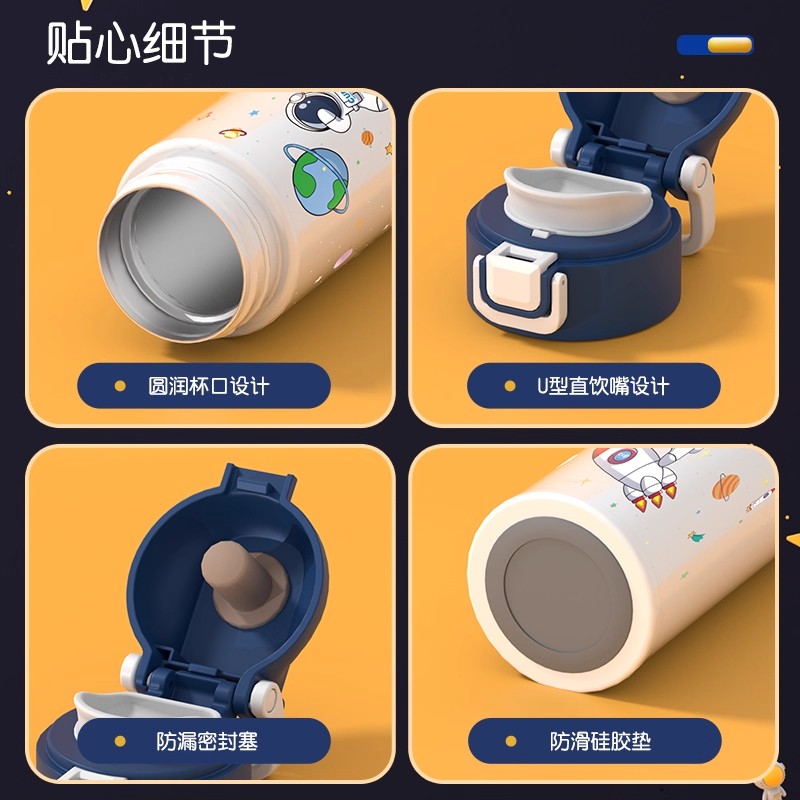 贴心细节

圆润杯口设计

U型直饮嘴设计

防漏密封塞

防滑硅胶垫